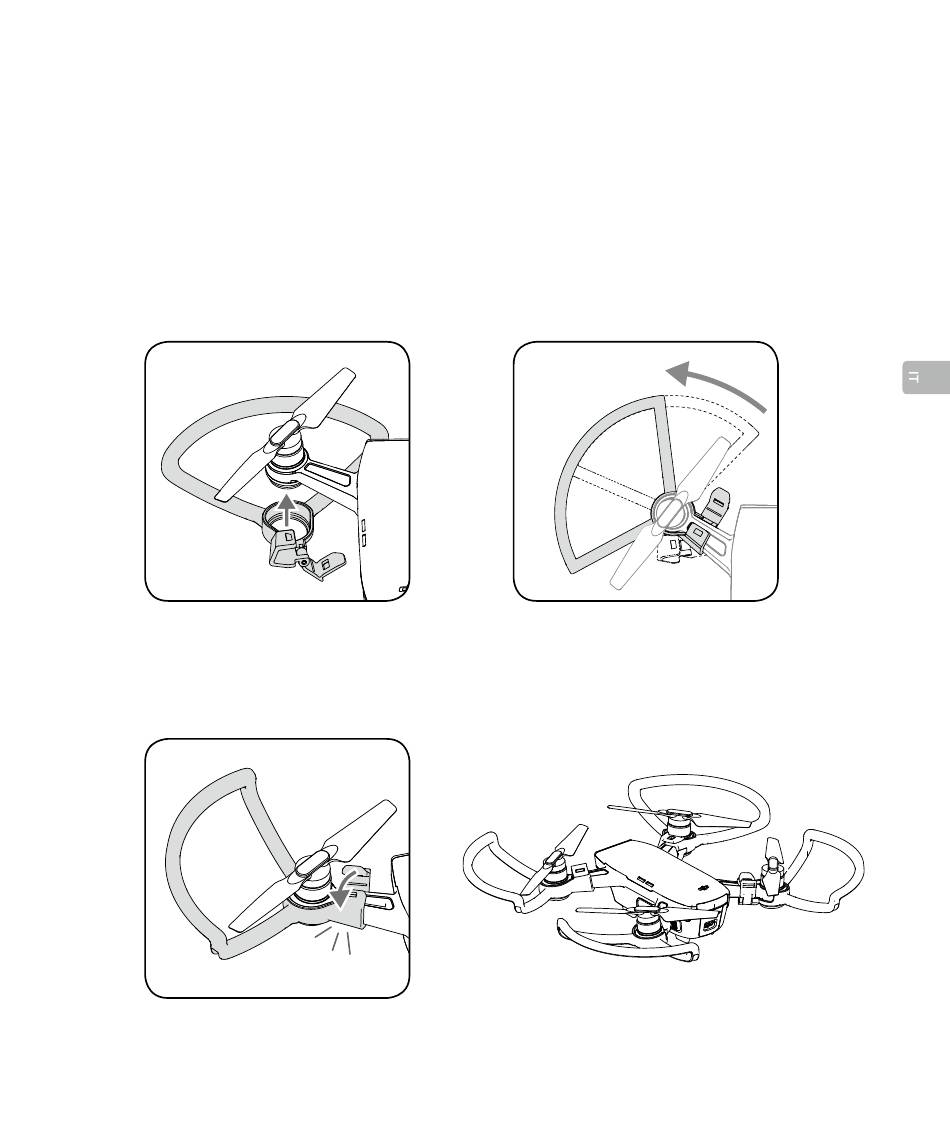 IT