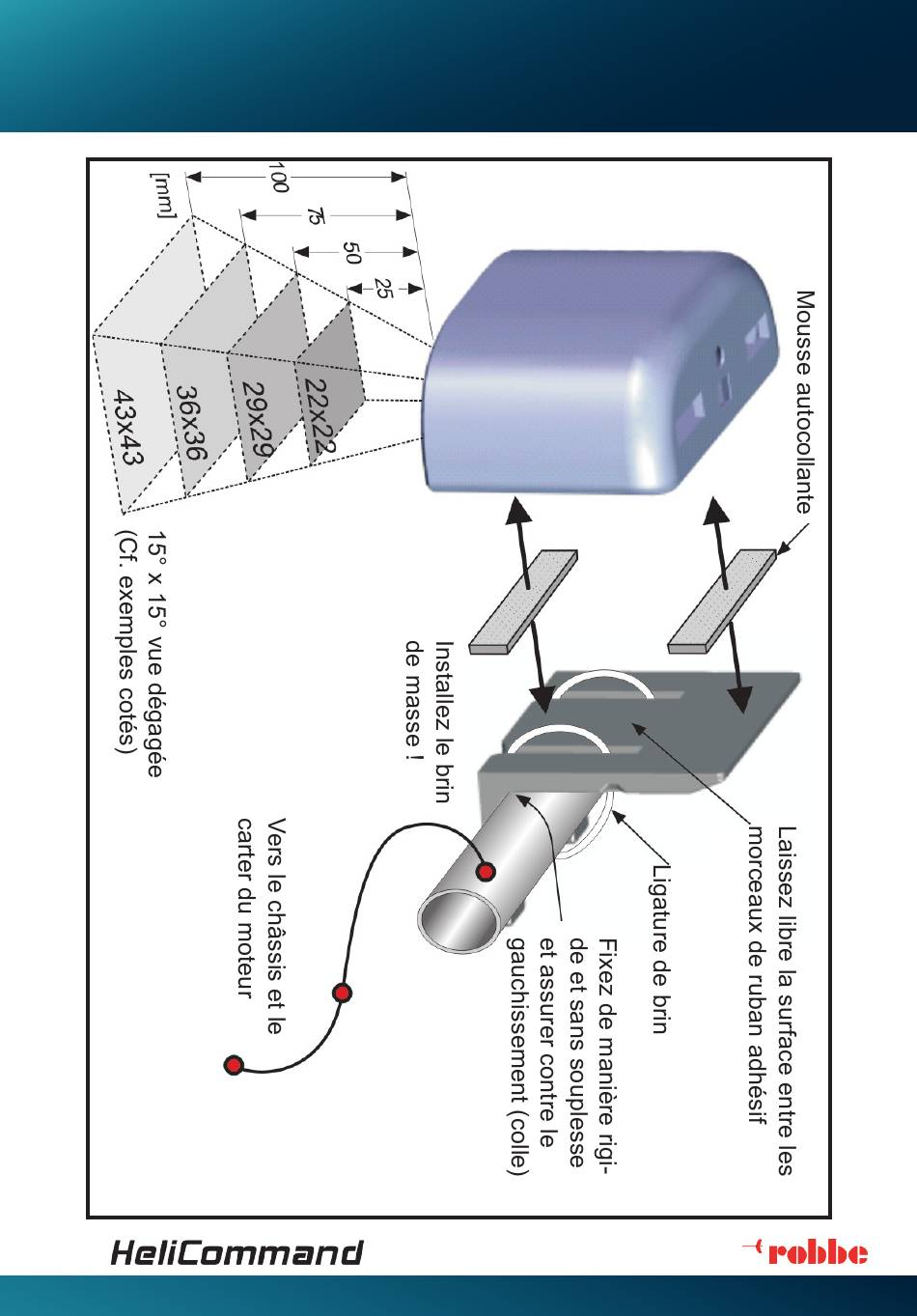 Mousse autocollante

Laissez libre la surface entre les morceaux de ruban adhésif

Ligature de brin

Fixez de manière rigide et sans souplesse et assurer contre le gauchissement (colle)

Installez le brin de masse !

Vers le châssis et le carter du moteur

[mm]
100
75
50
25

22x22
29x29
36x36
43x43

15° x 15° vue dégagée (Cf. exemples cotés)

HeliCommand

robbe