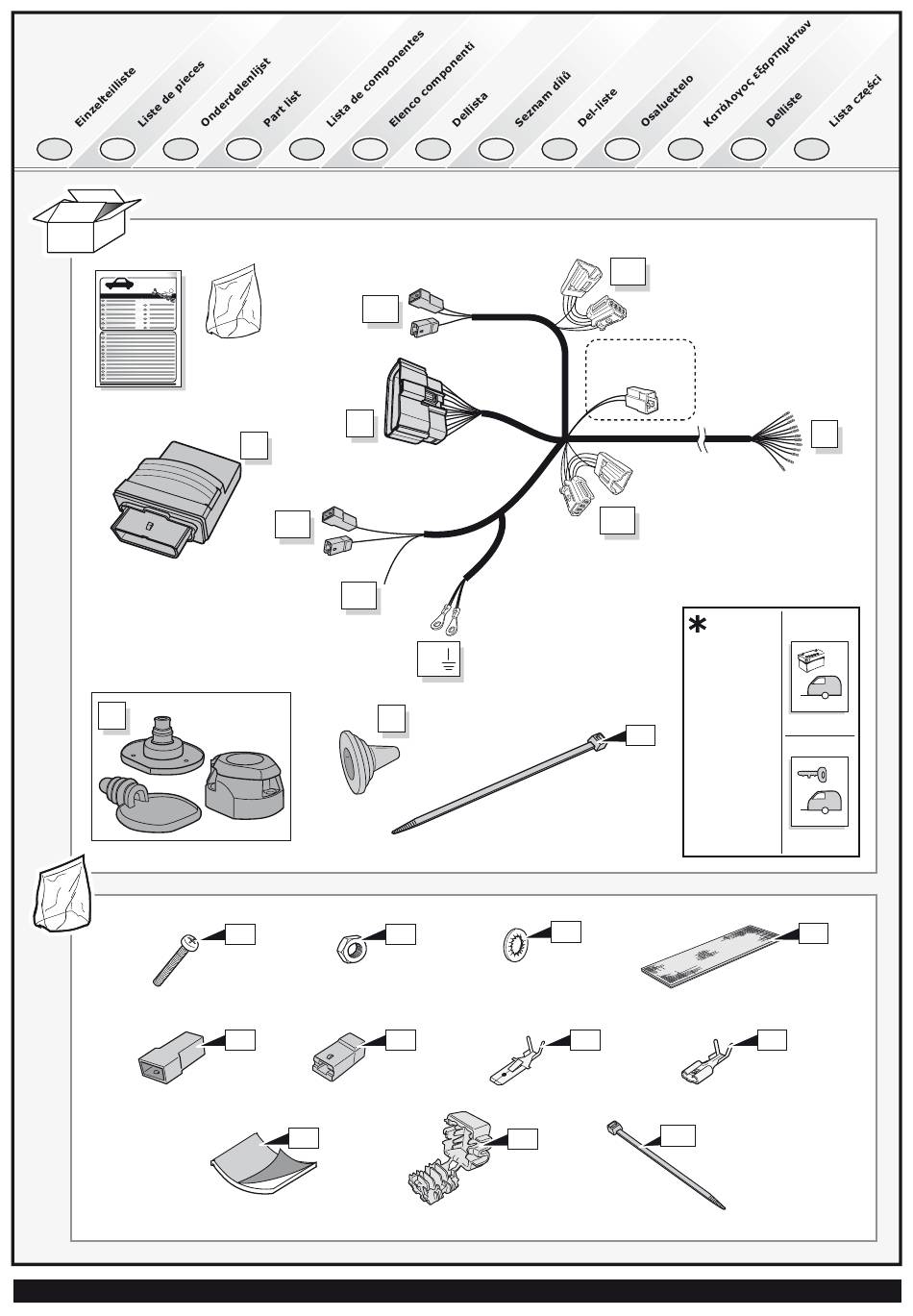 Einzelteilliste
Liste de pieces
Onderdelenlijst
Part list
Lista de componentes
Elenco componenti
Dellista
Seznam dílů
Del-liste
Osaluettelo
Κατάλογος εξαρτημάτων
Delliste
Lista części

*