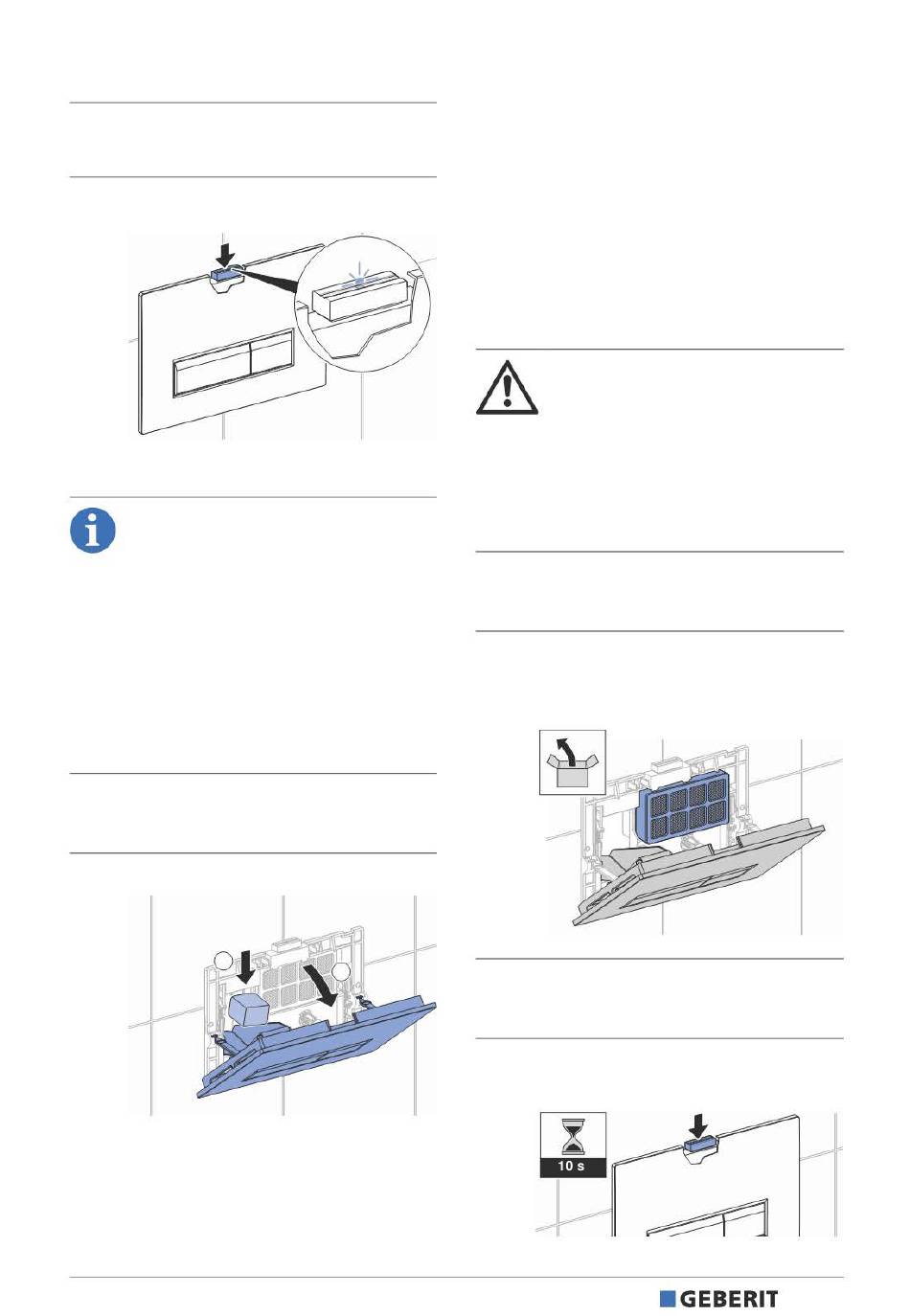 10 s

GEBERIT