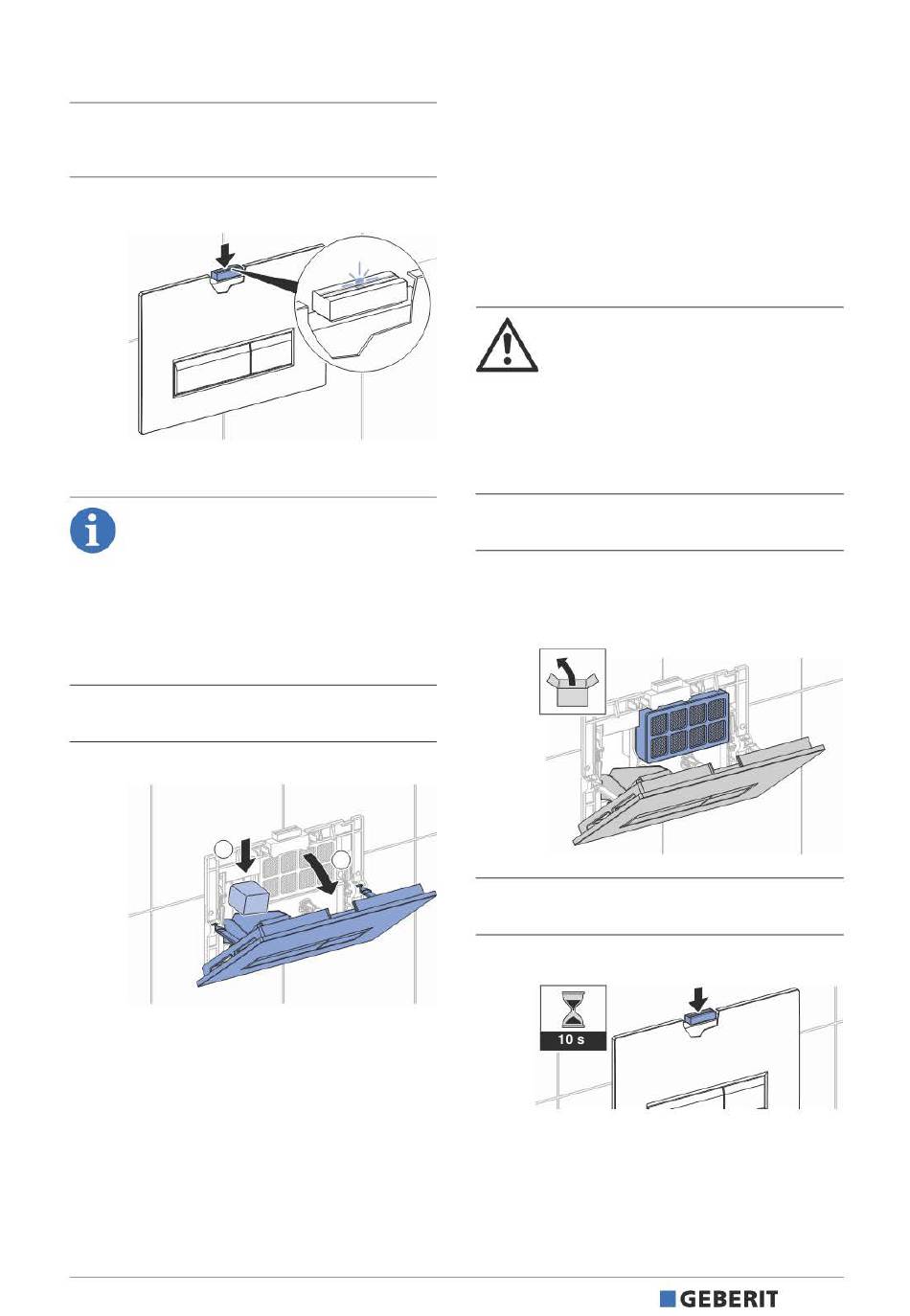 10 s

GEBERIT