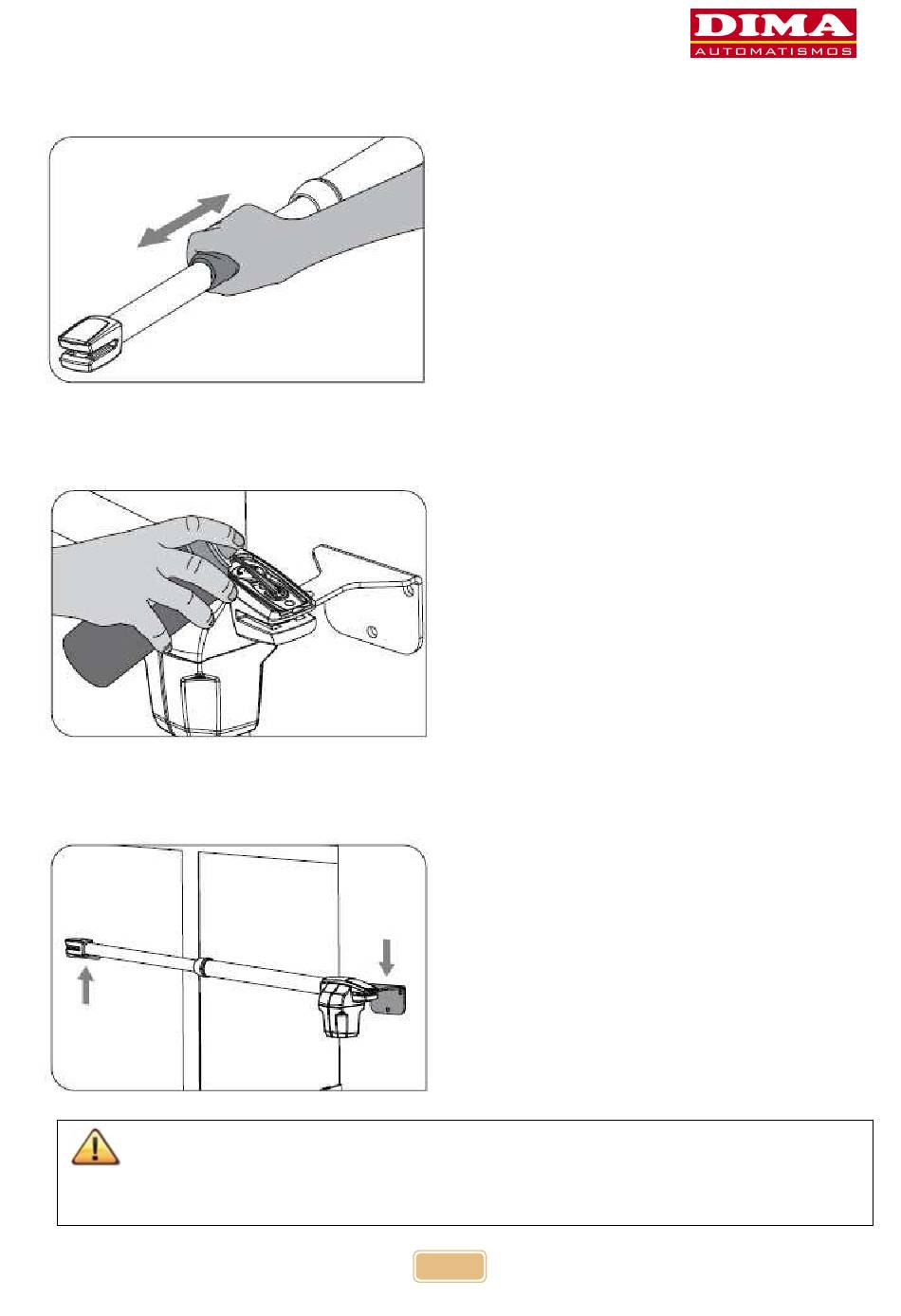 DIMA
AUTOMATISMOS