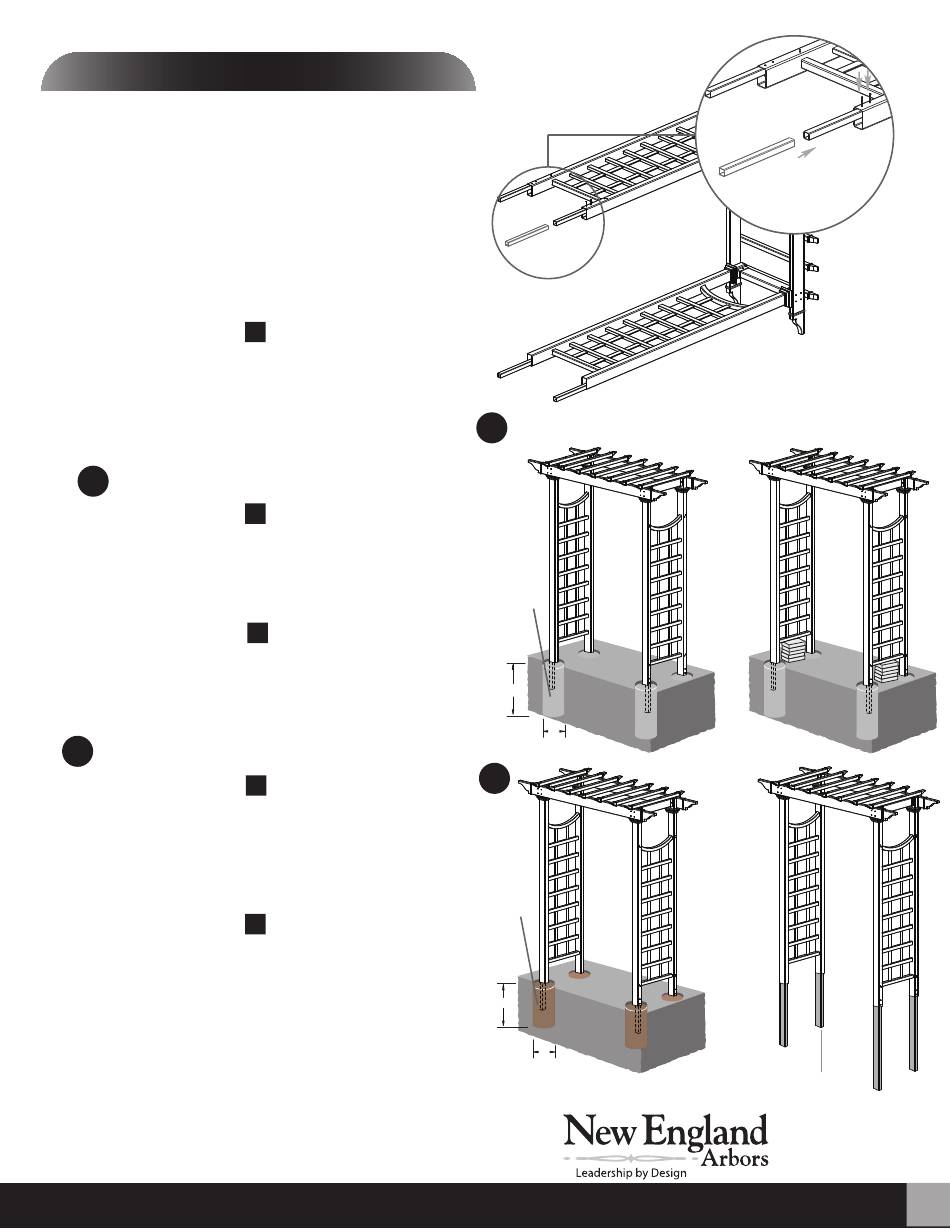 New England
Arbors
Leadership by Design