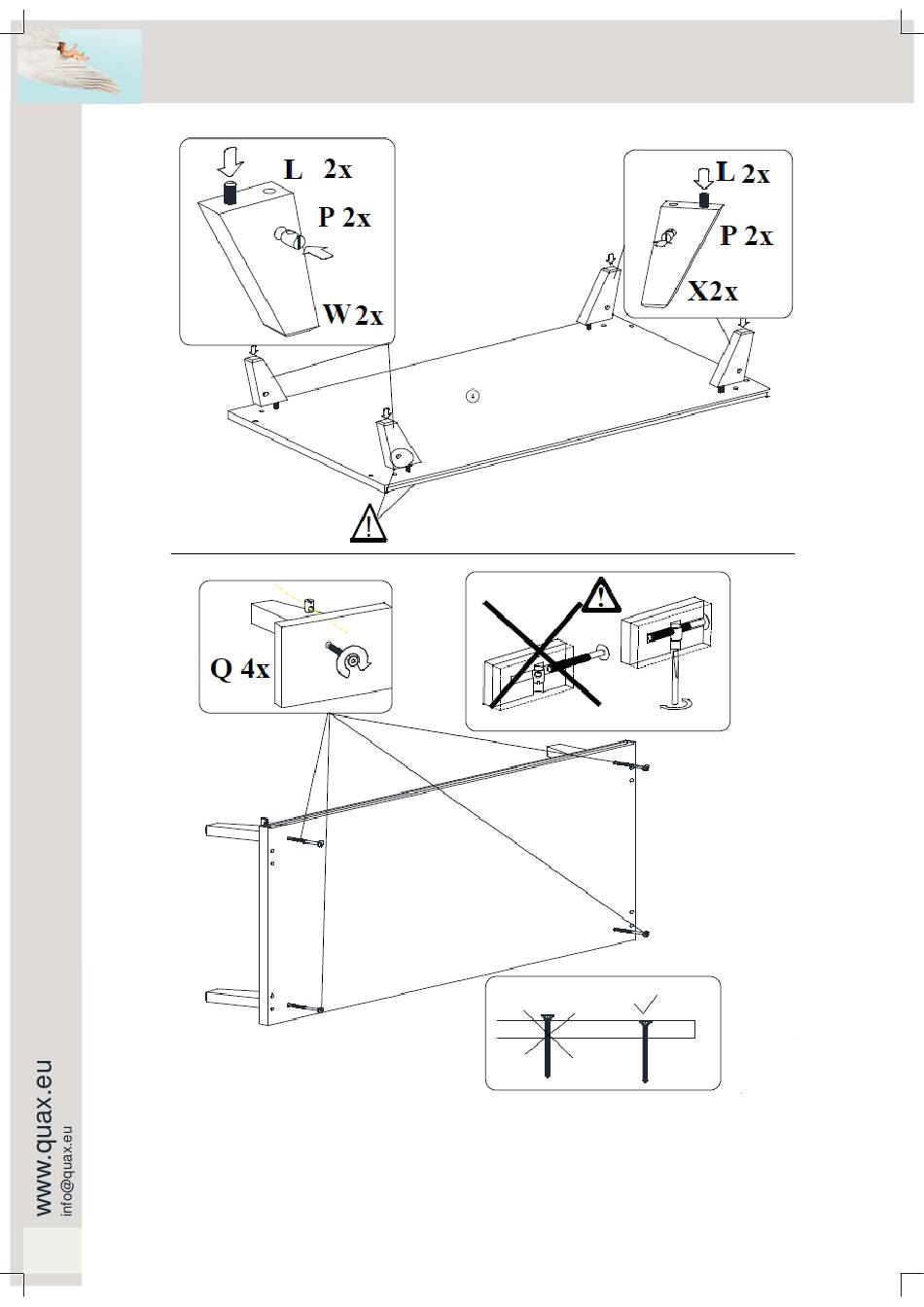 L 2x
P 2x
W 2x

L 2x
P 2x
X2x

4

Q 4x

www.quax.eu
info@quax.eu