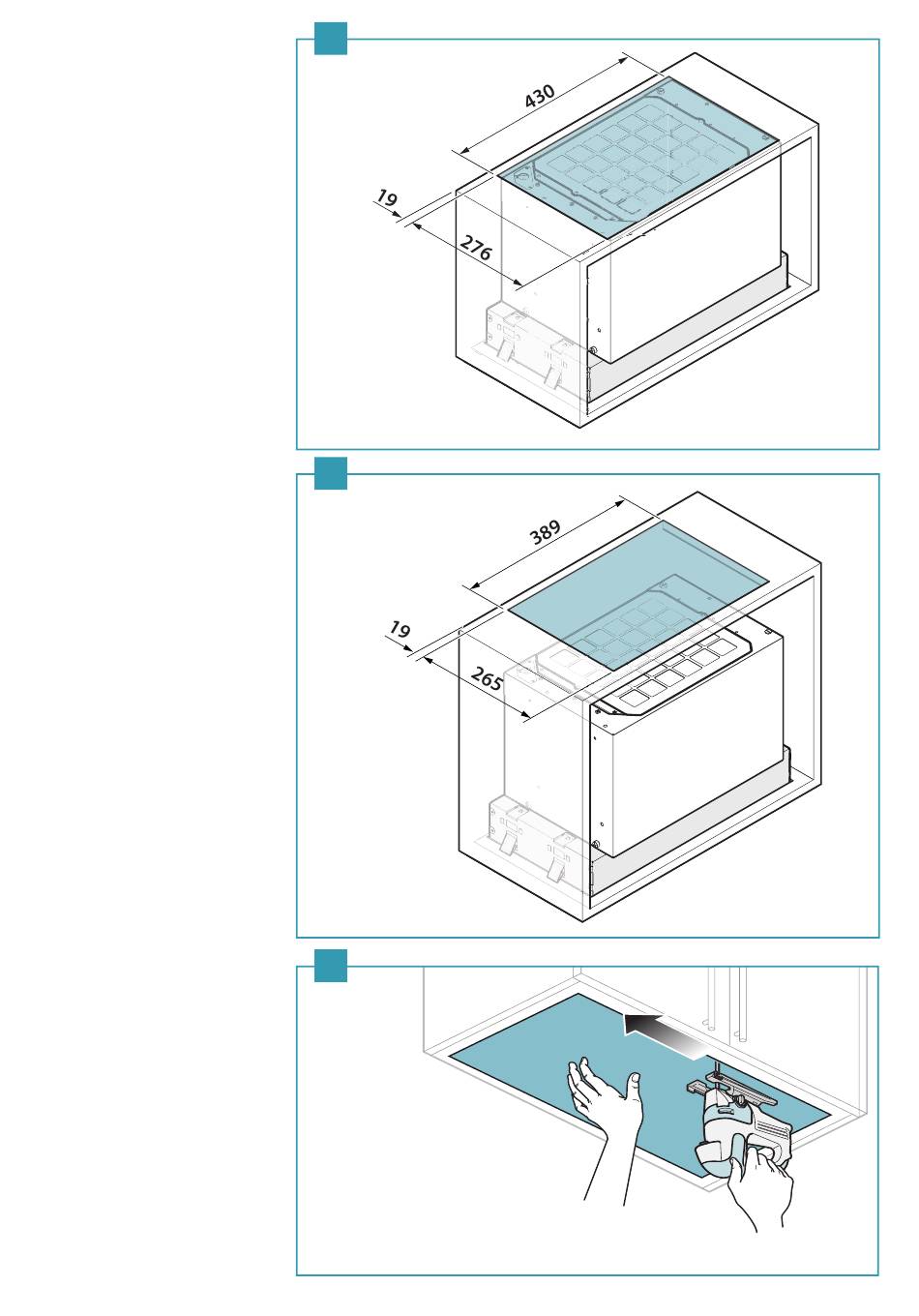 430

19

276

389

19

265