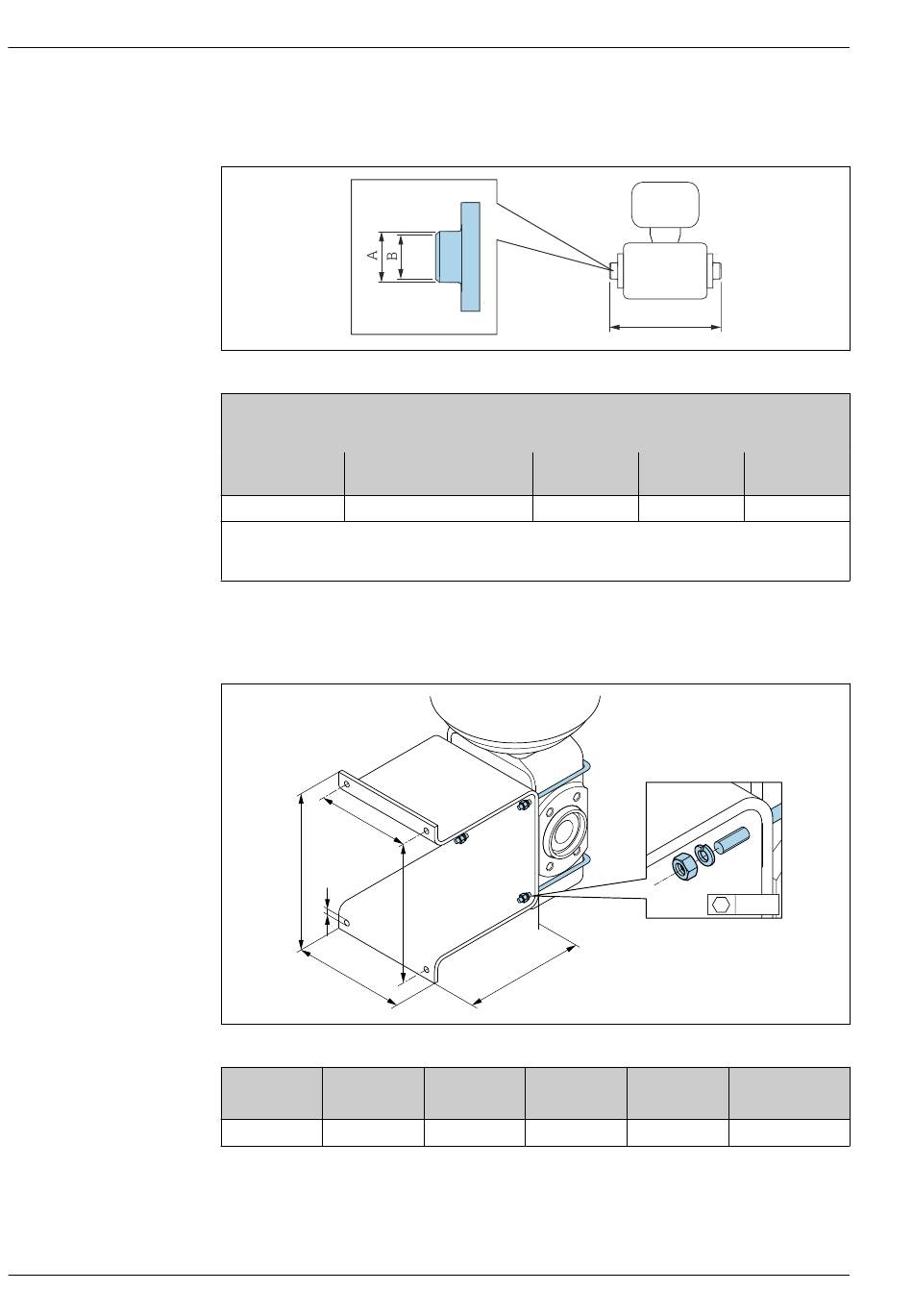 A
B