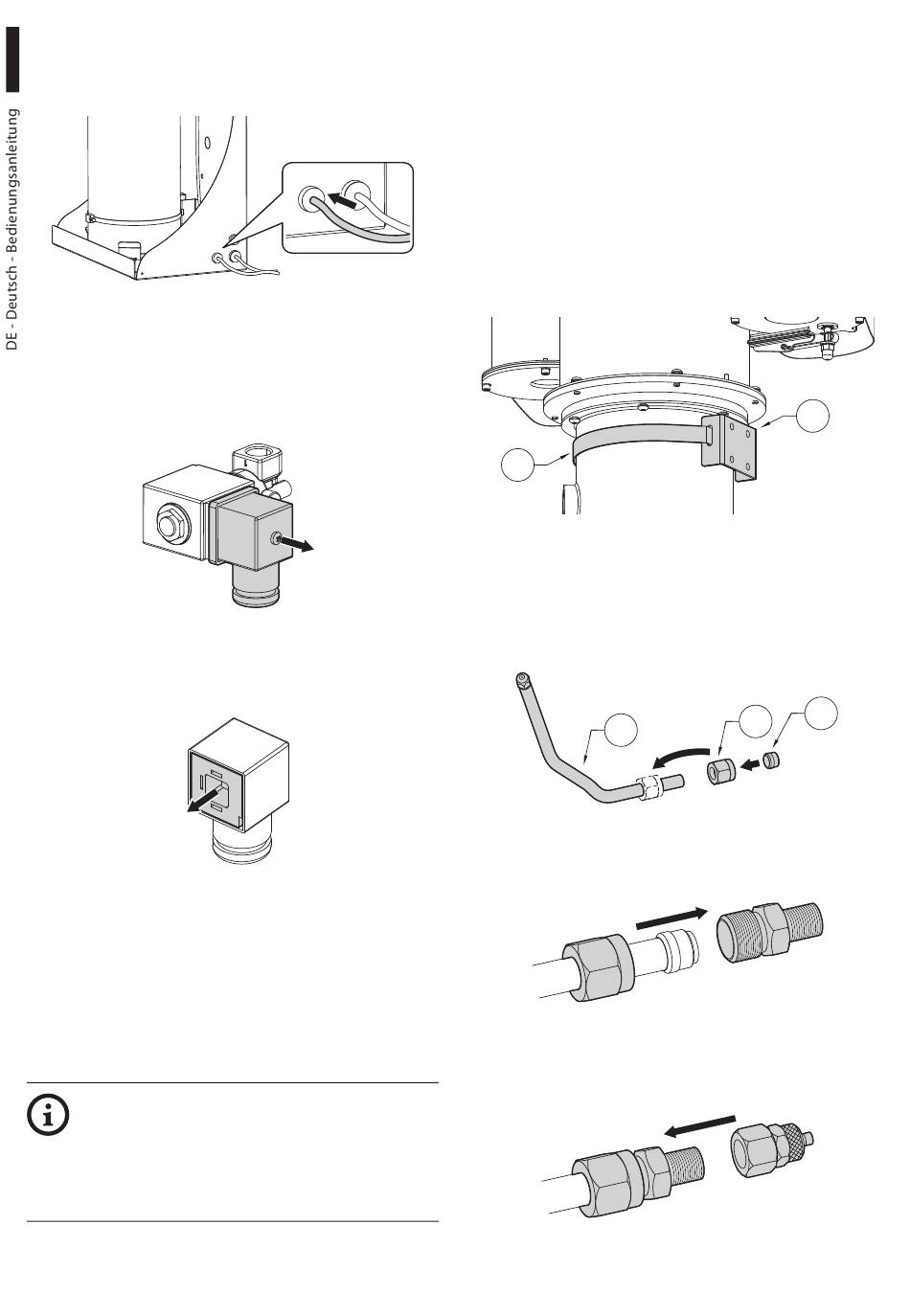 DE - Deutsch - Bedienungsanleitung