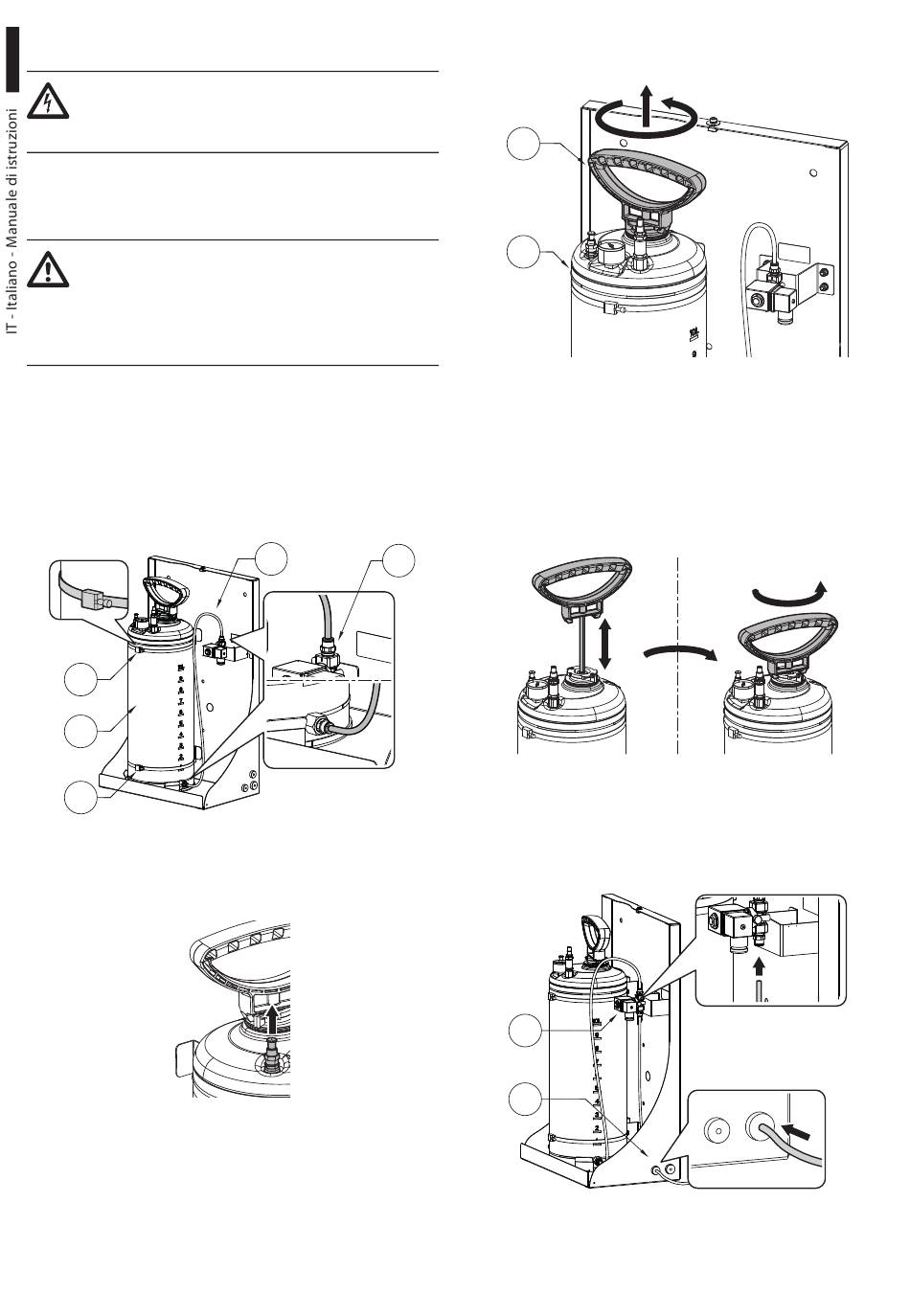 IT - Italiano - Manuale di istruzioni