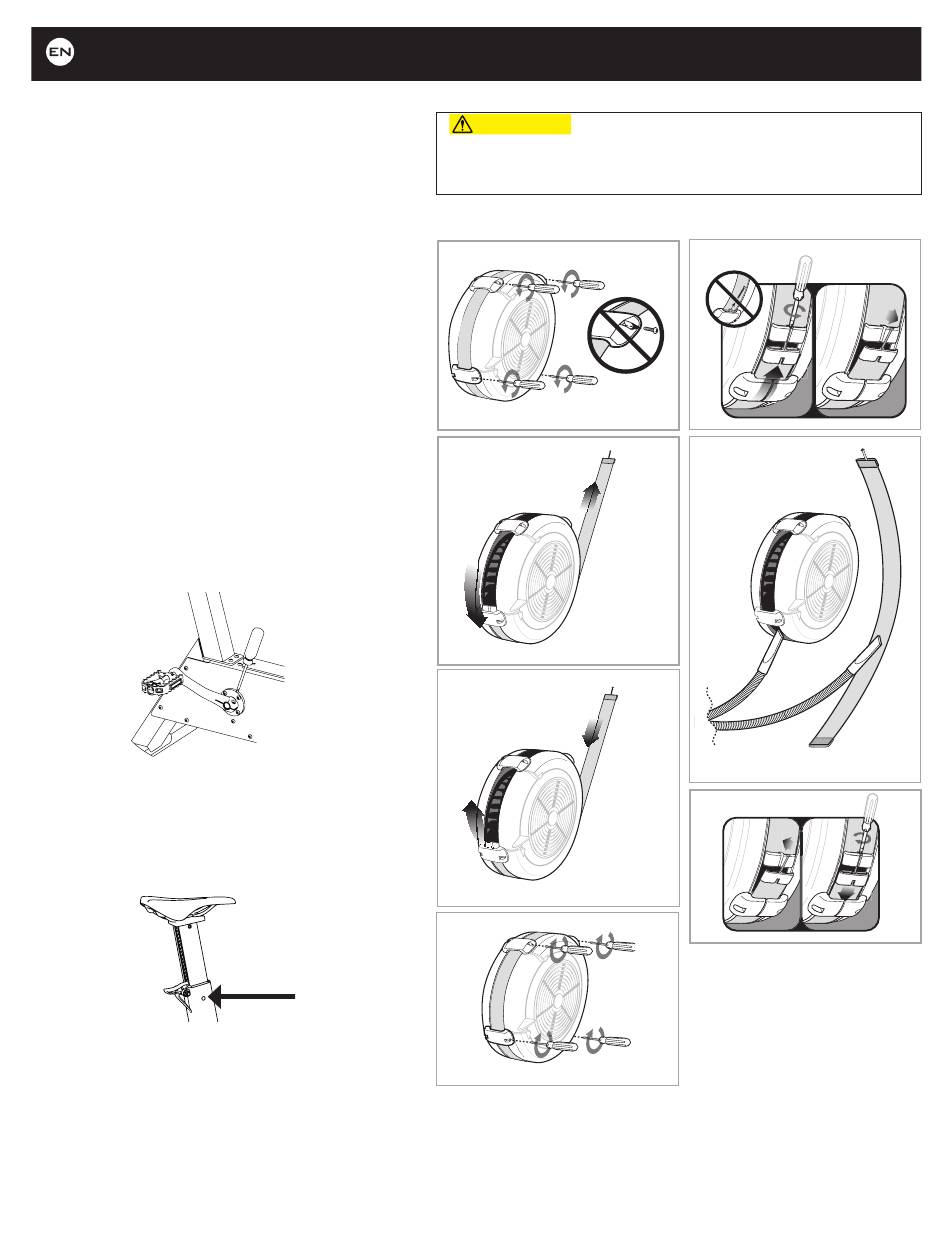 EN