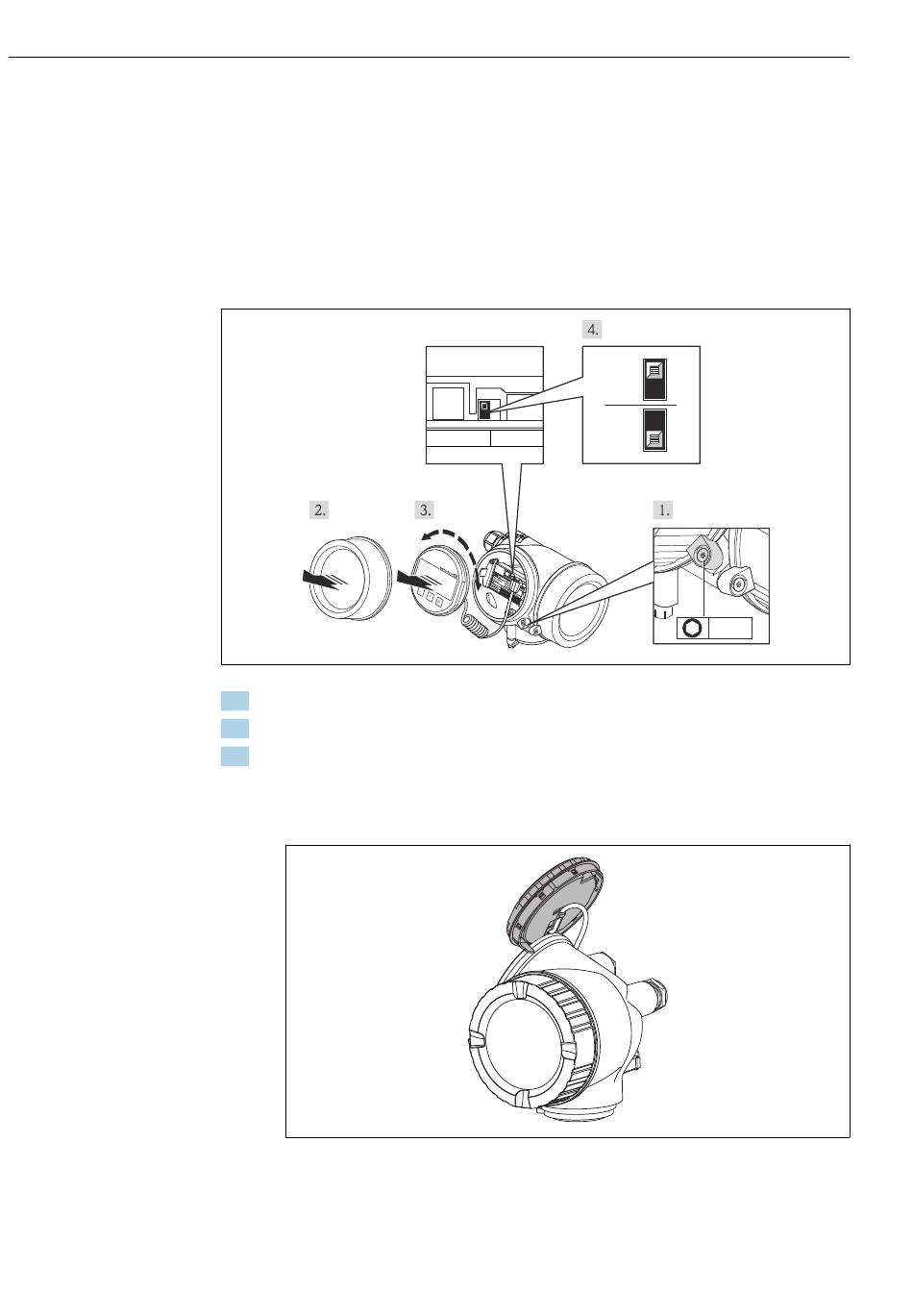 4.

2.

3.

1.