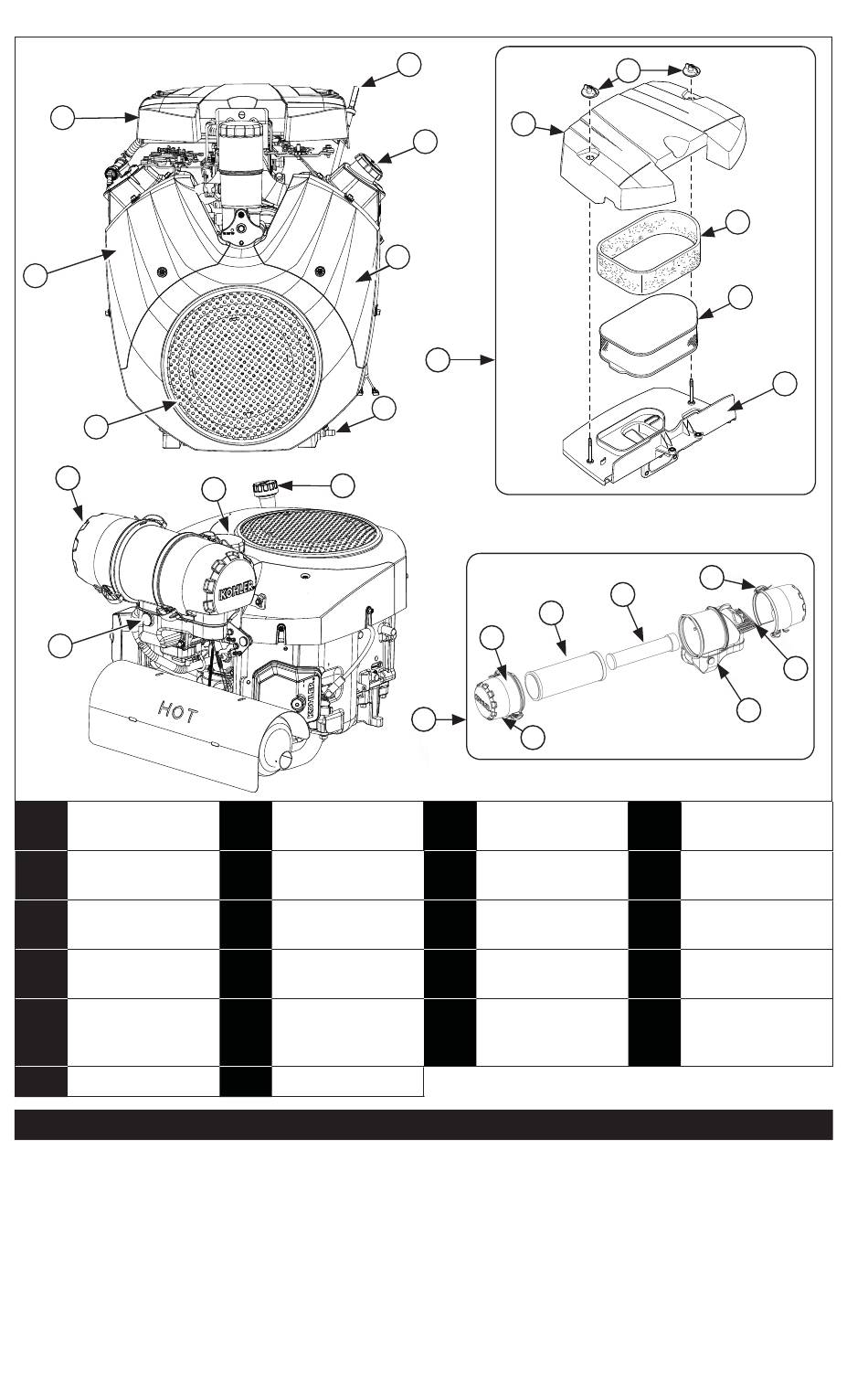 KOHLER

HOT

KOHLER