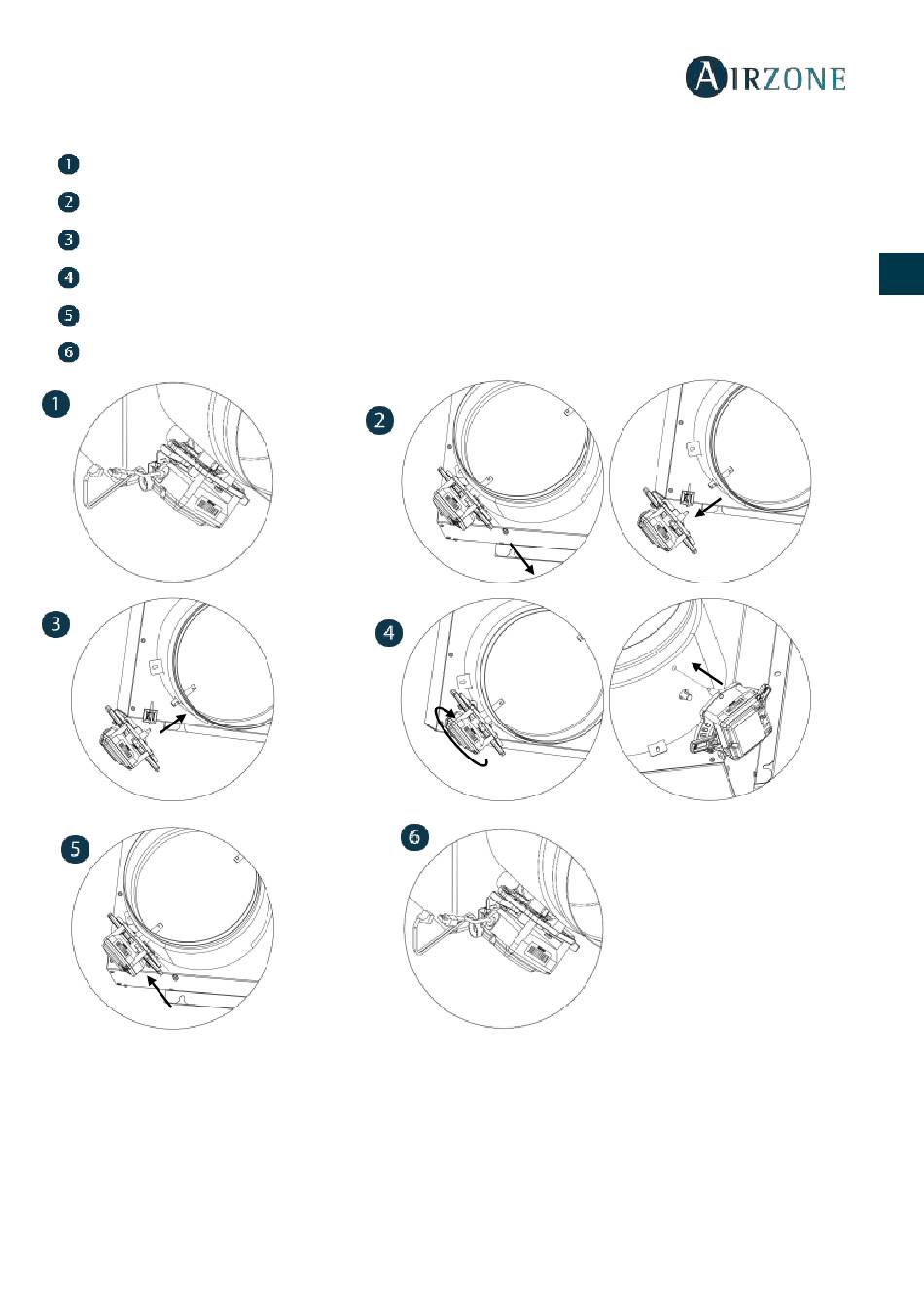 AIRZONE

1
2
3
4
5
6

1

2

3

4

5

6