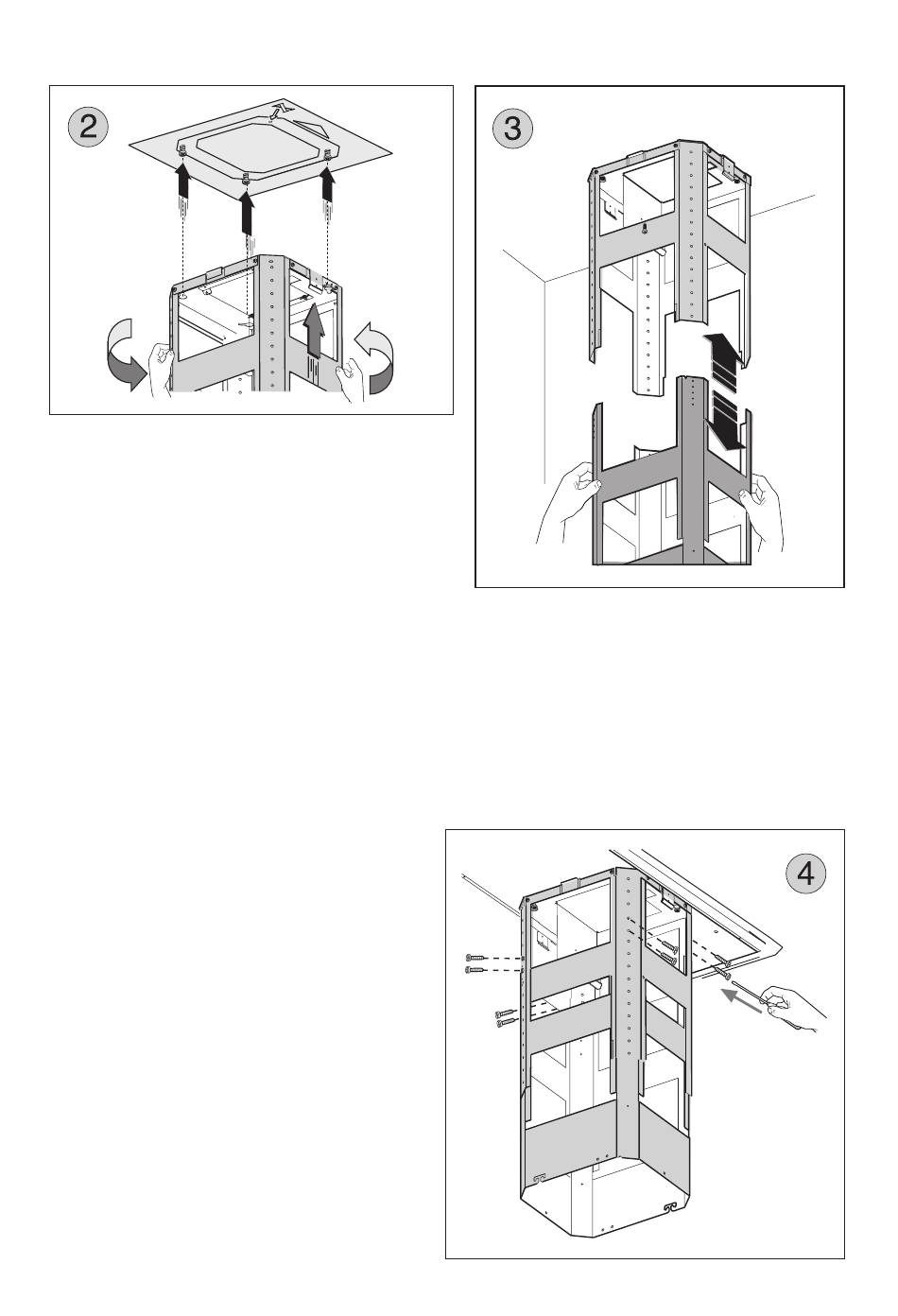 2

3

4