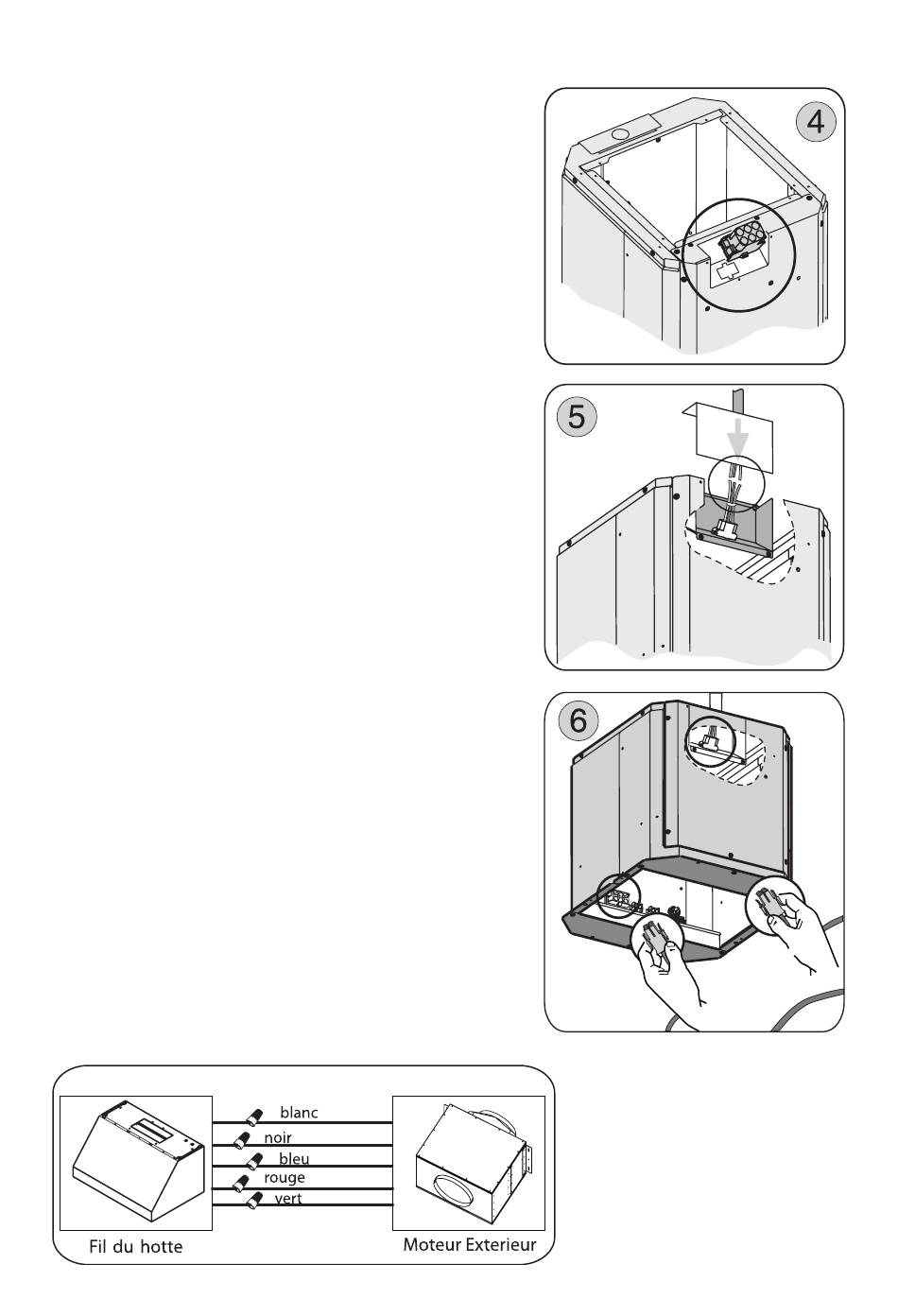 4

5

6

blanc
noir
bleu
rouge
vert

Fil du hotte

Moteur Exterieur