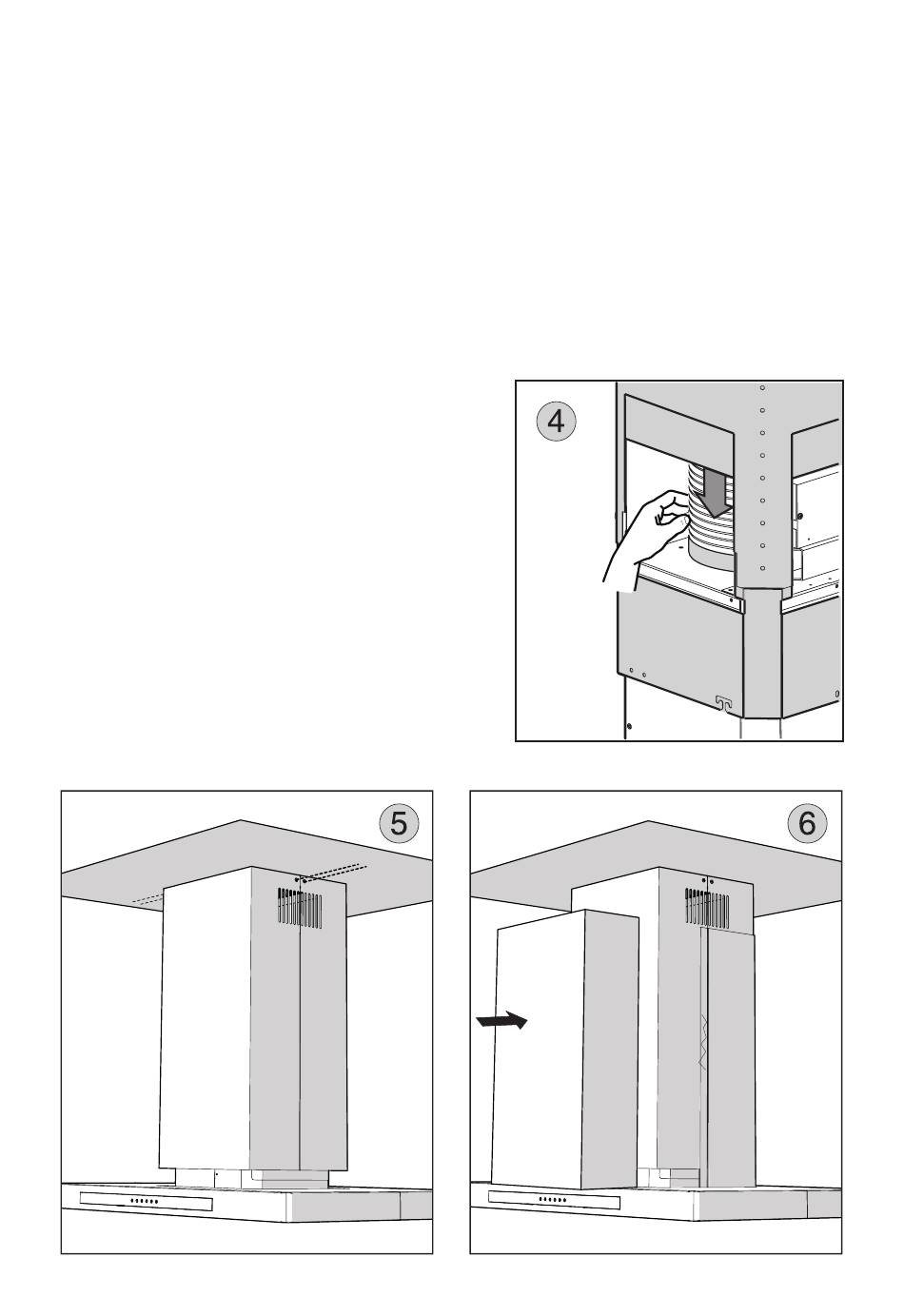 4

5

6