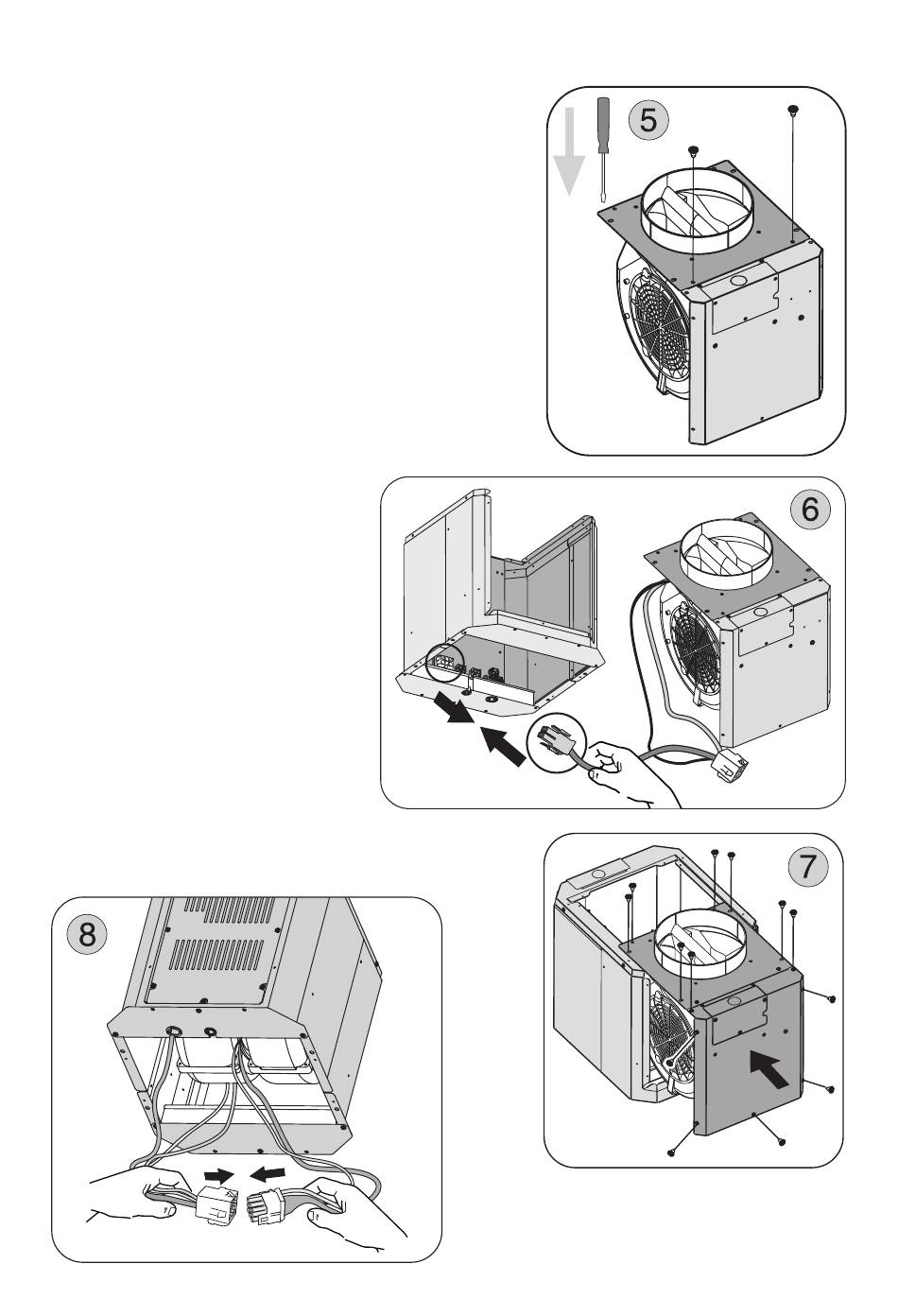 5

6

7

8