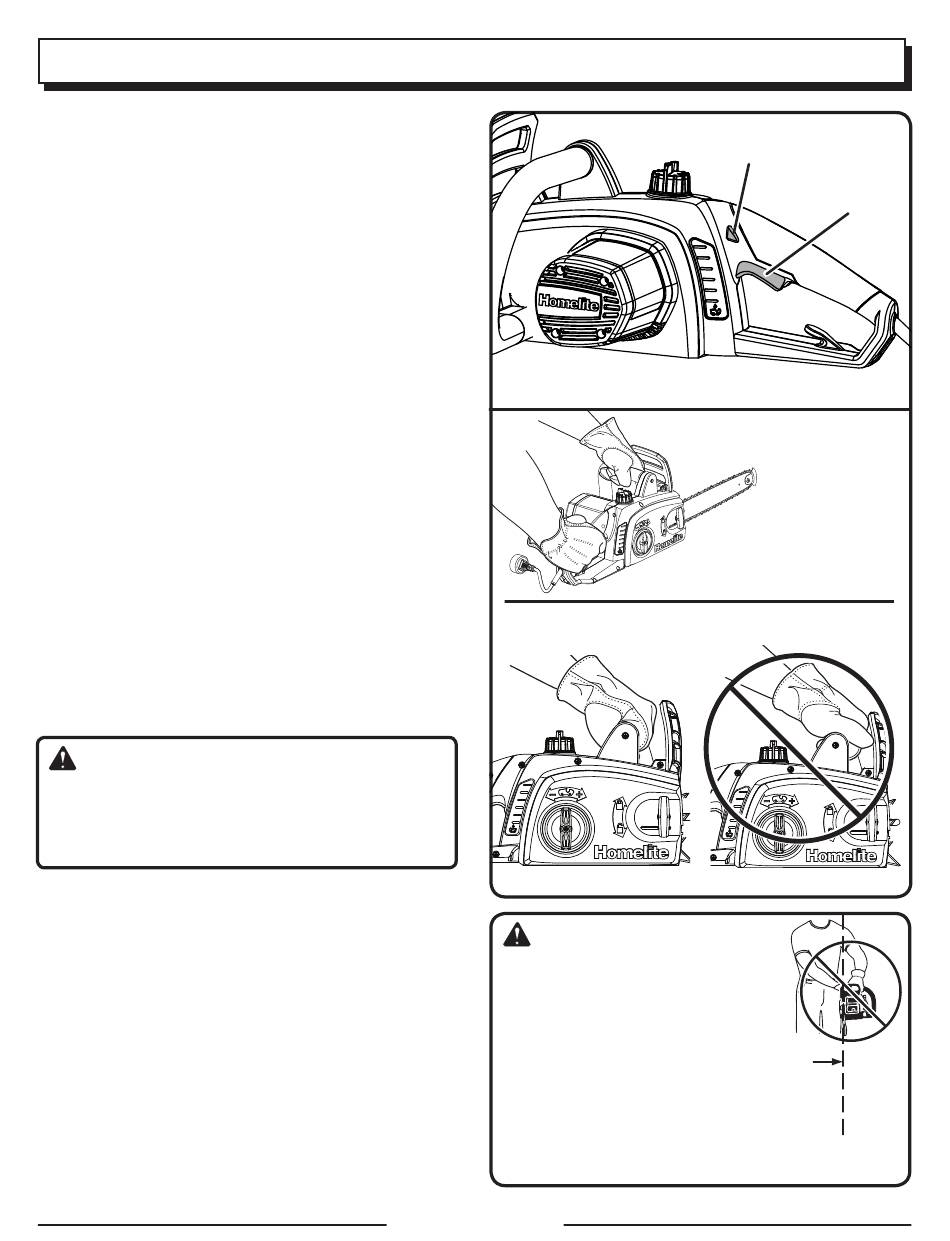 Homelite

Homelite

Homelite

Homelite