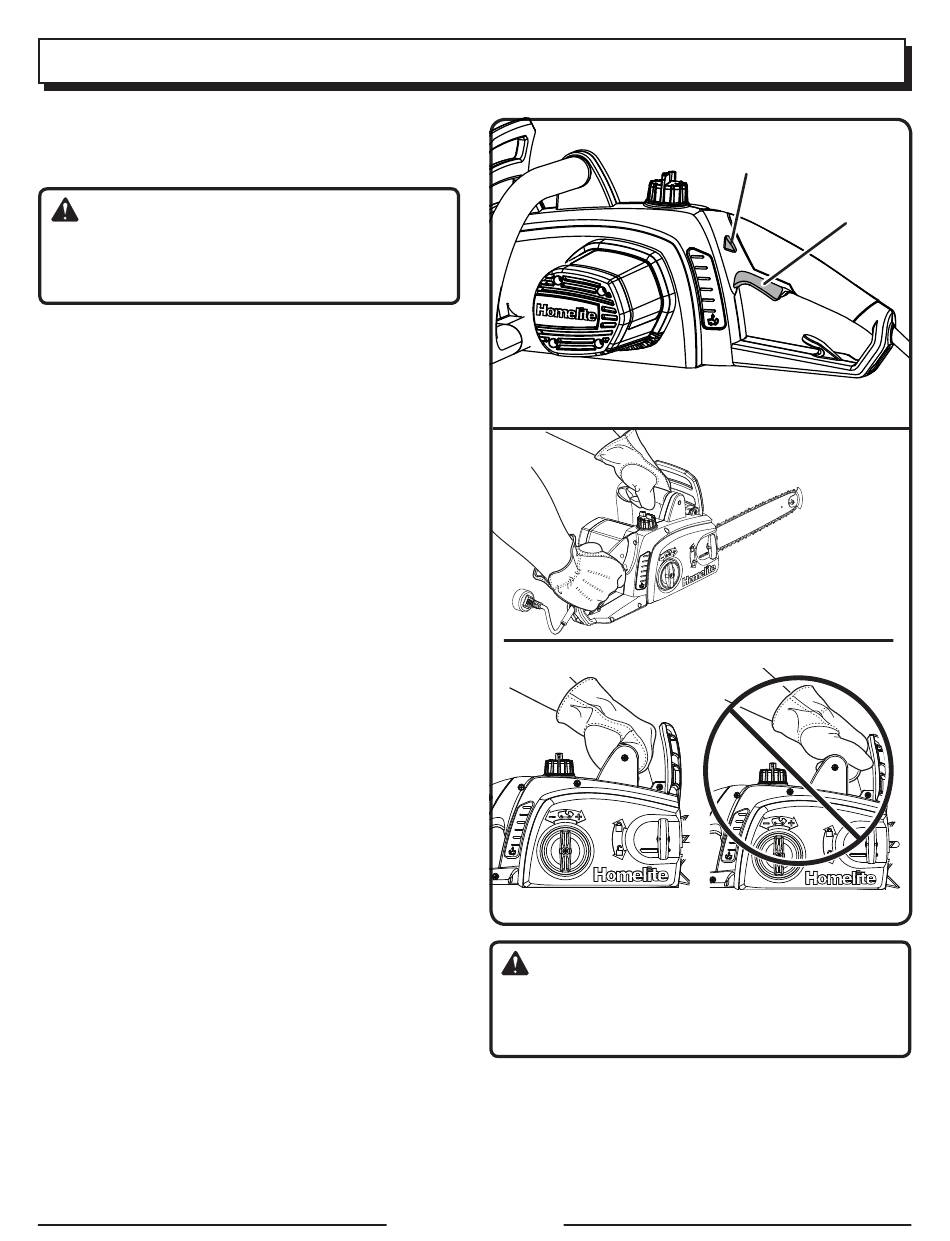 Homelite

Homelite

Homelite

Homelite