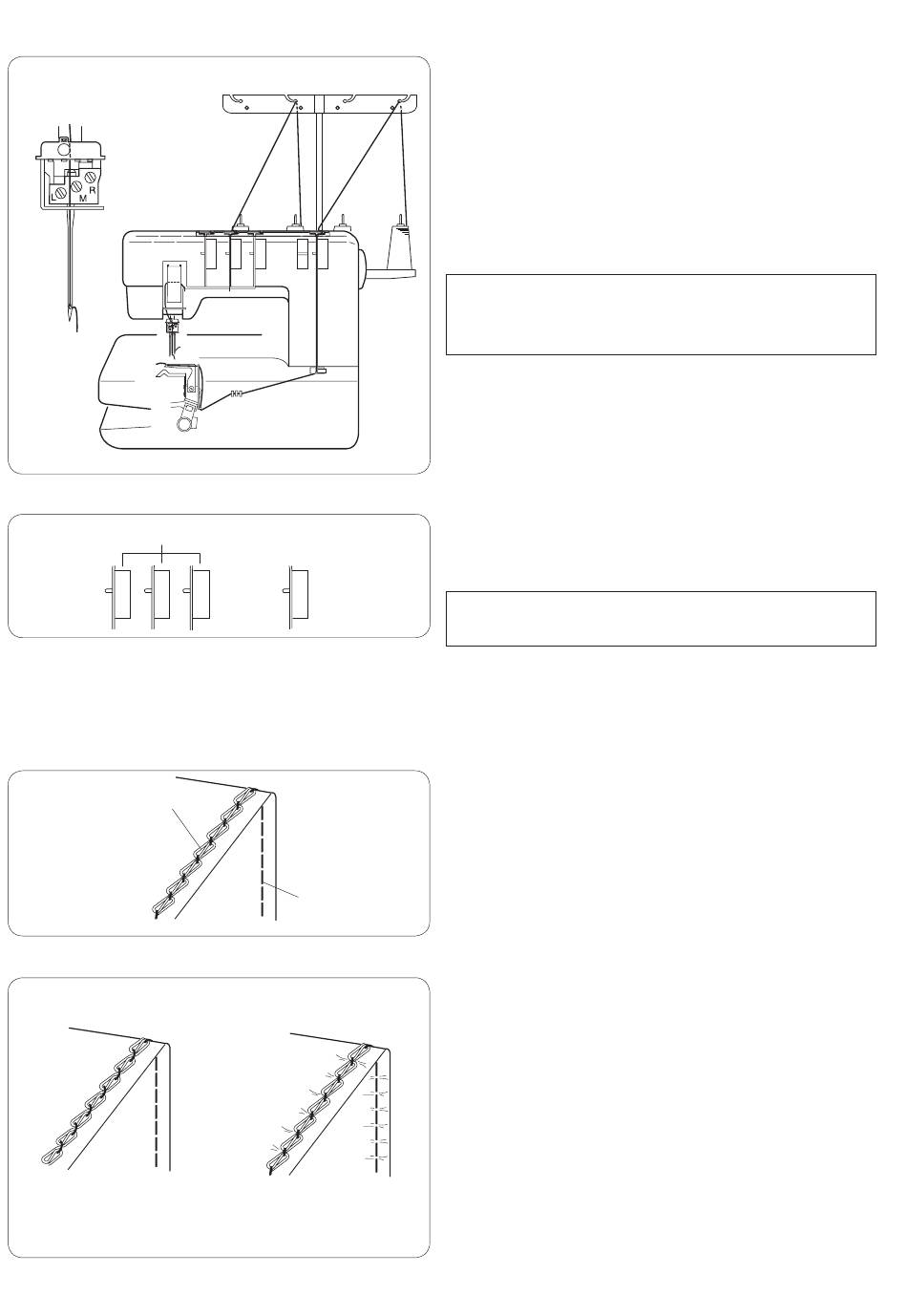 L
M
R