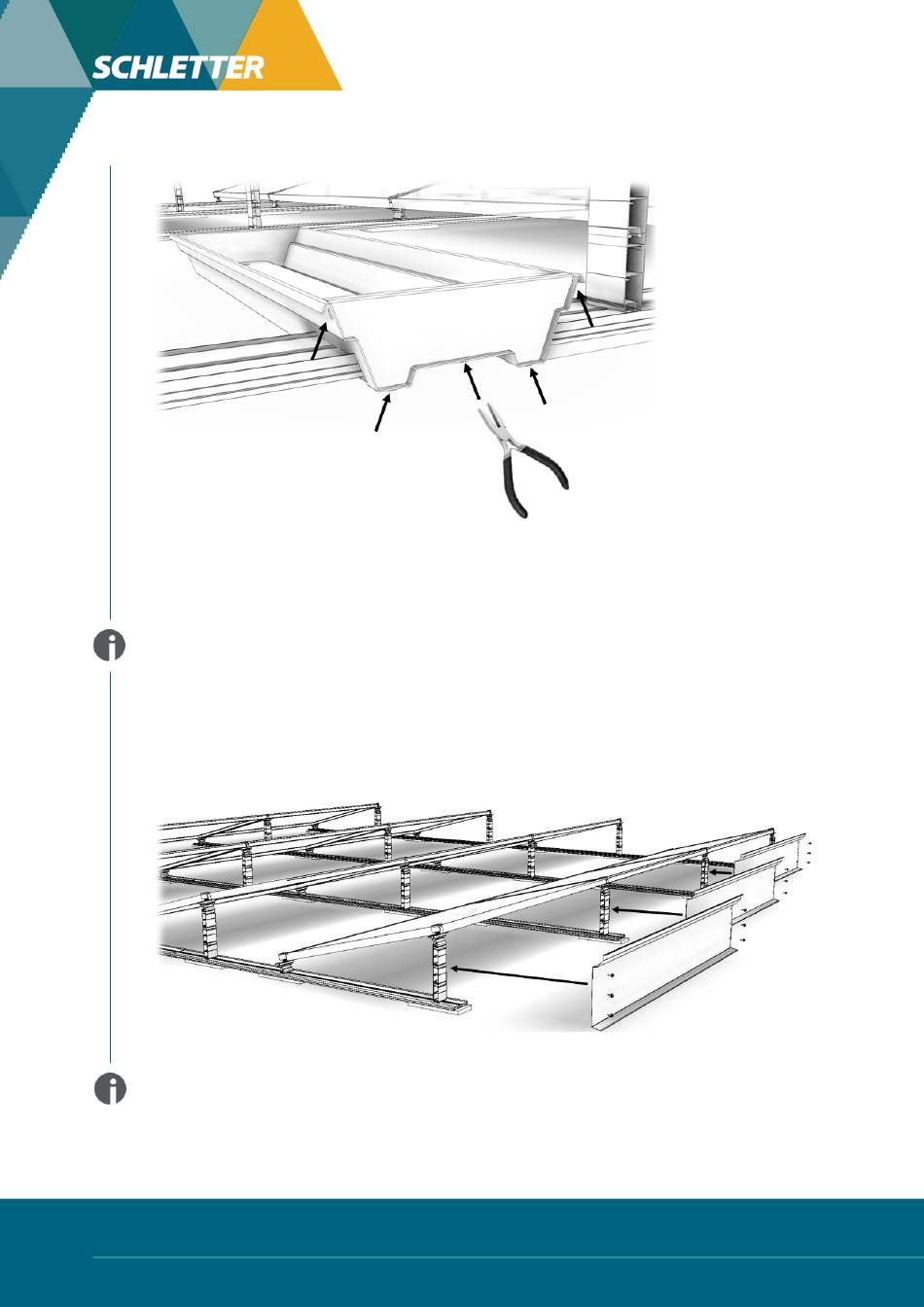 SCHLETTER