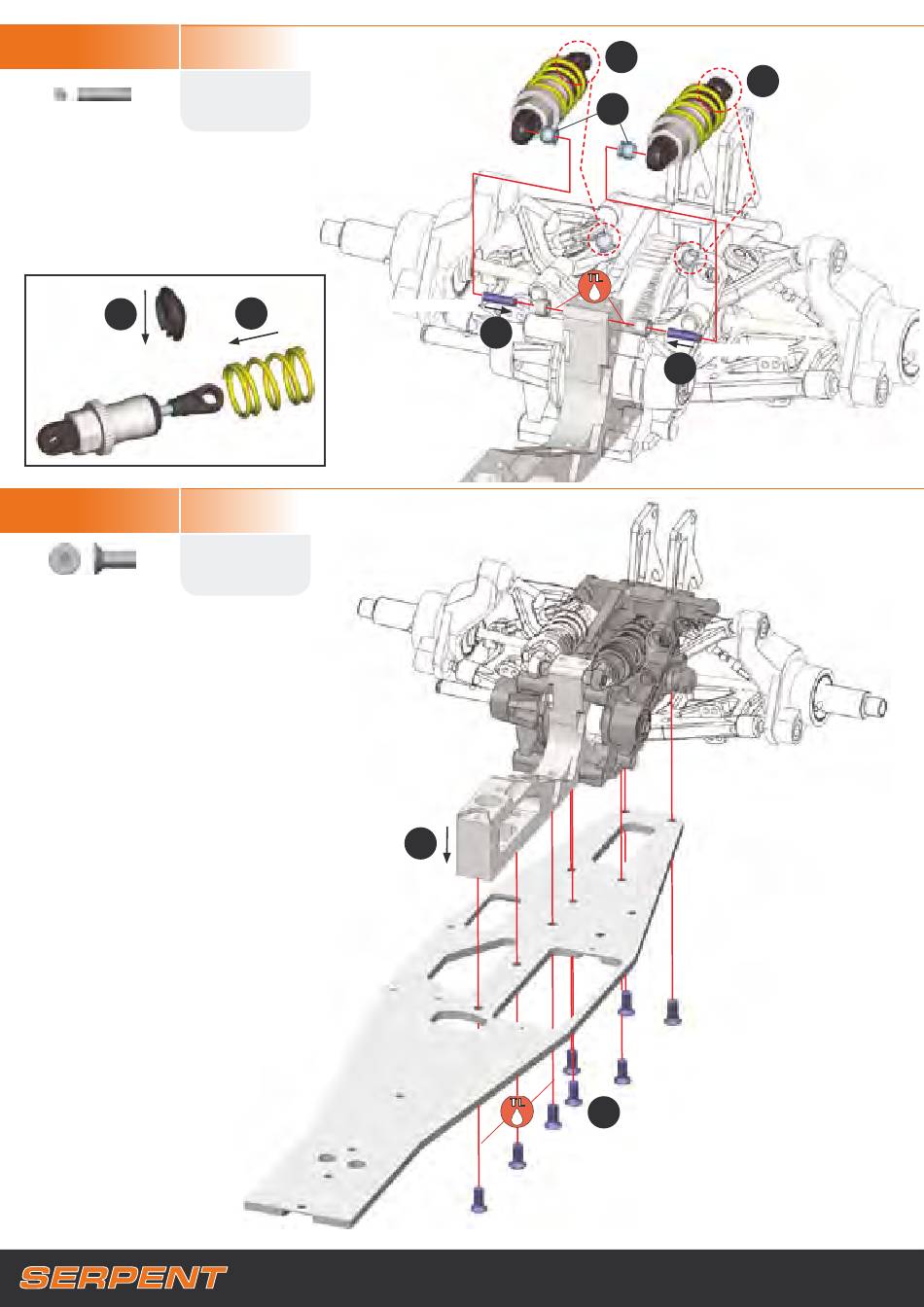 TL

TL

SERPENT