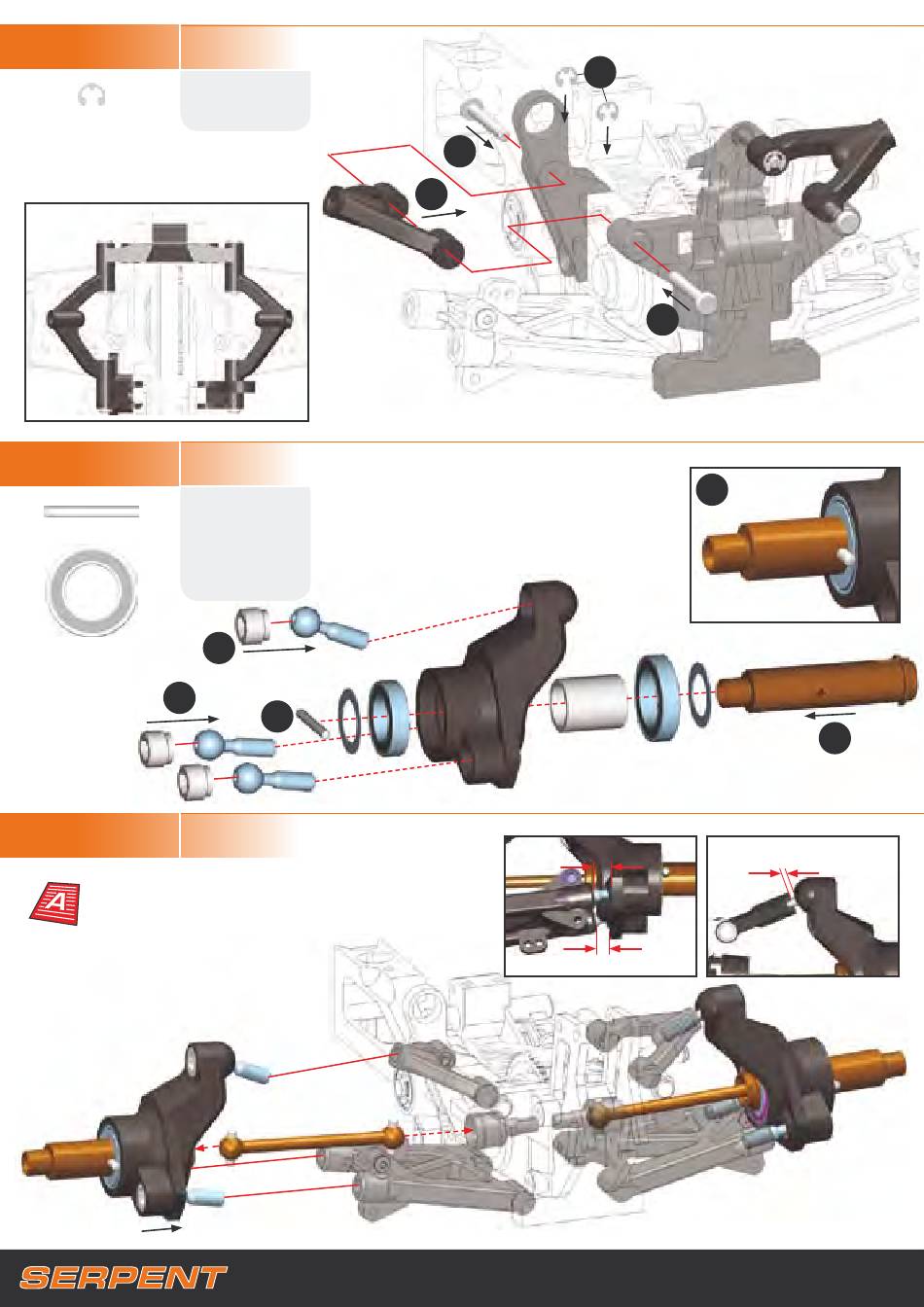 A

SERPENT