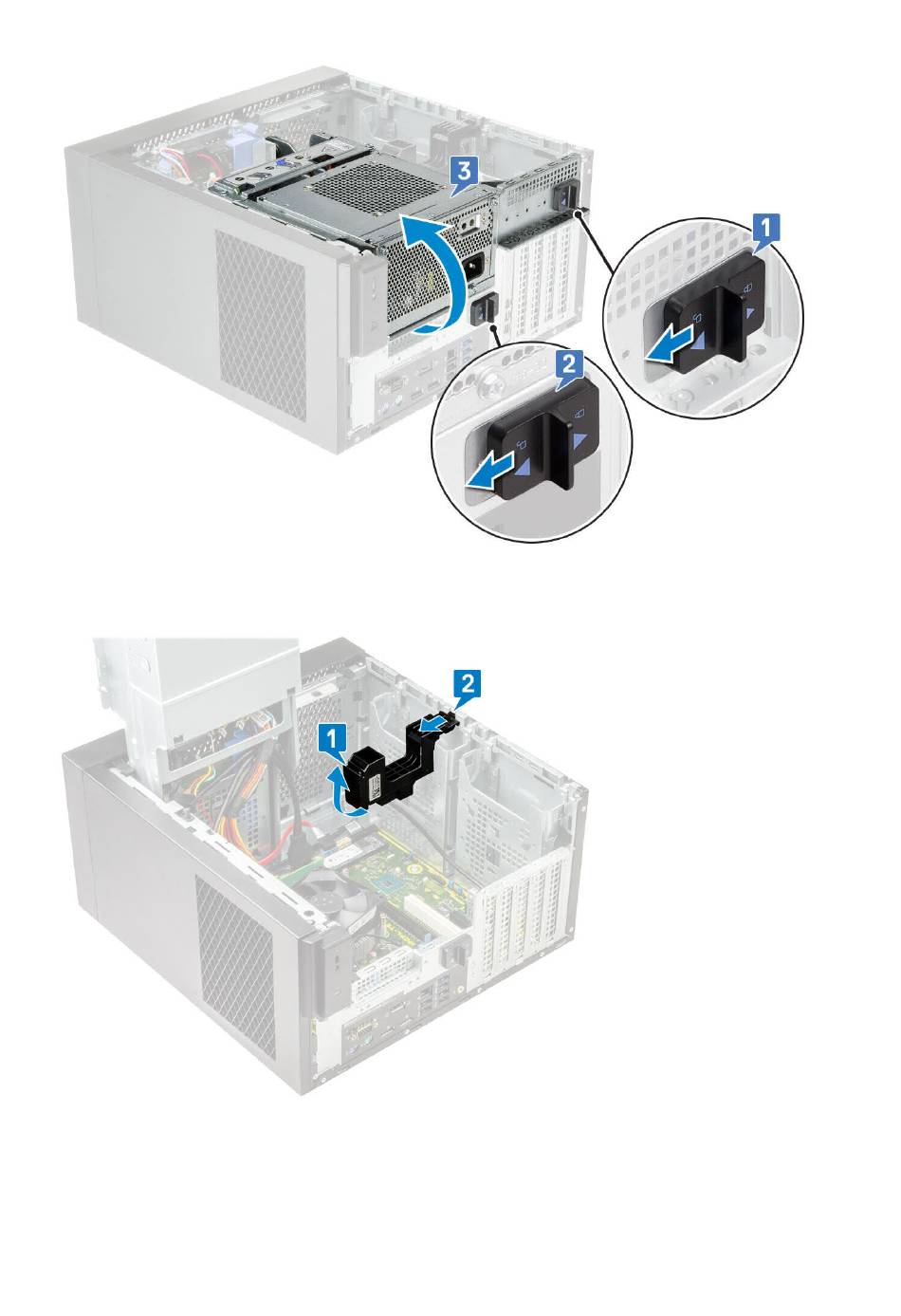 3
1
2

2
1