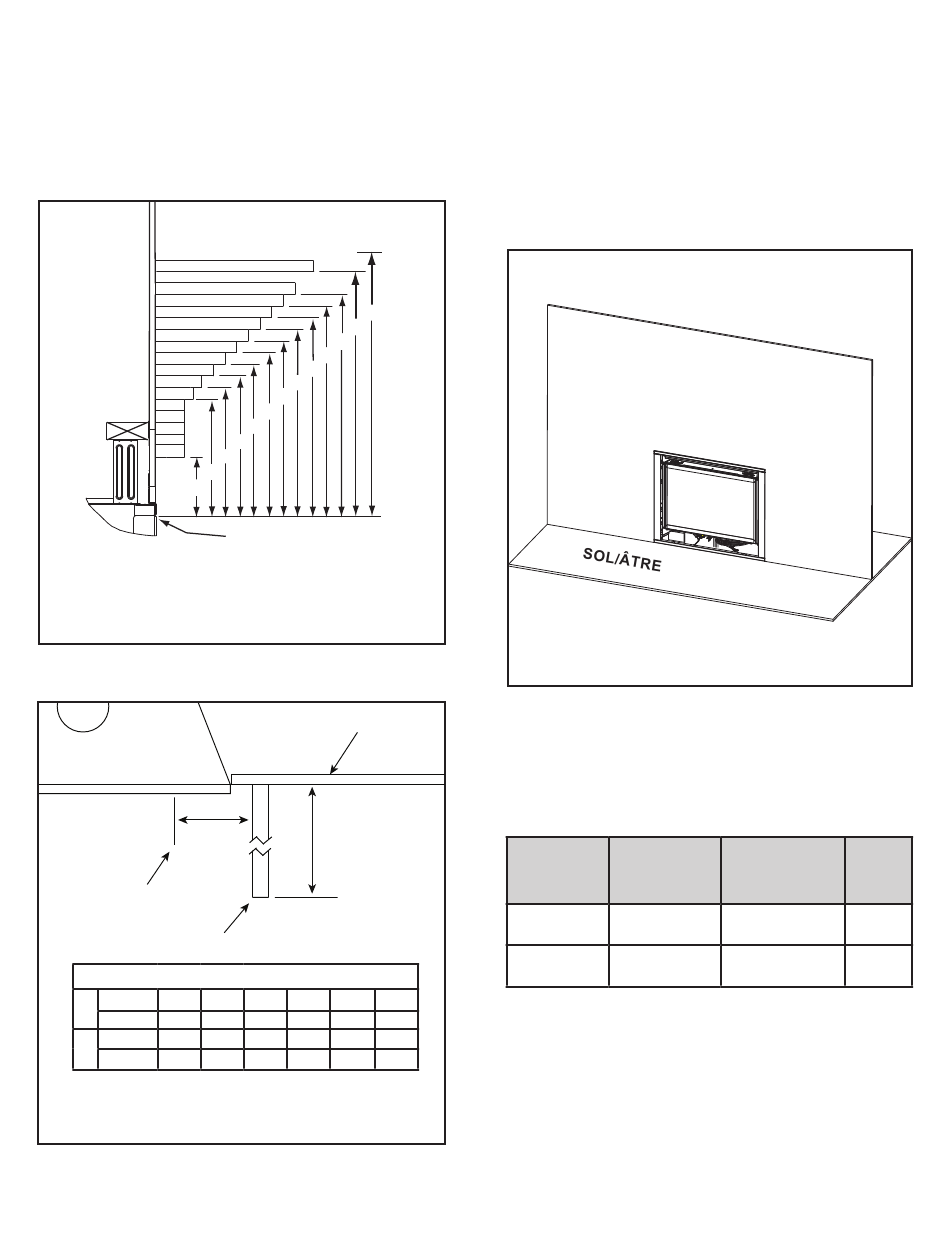 SOL/ÂTRE