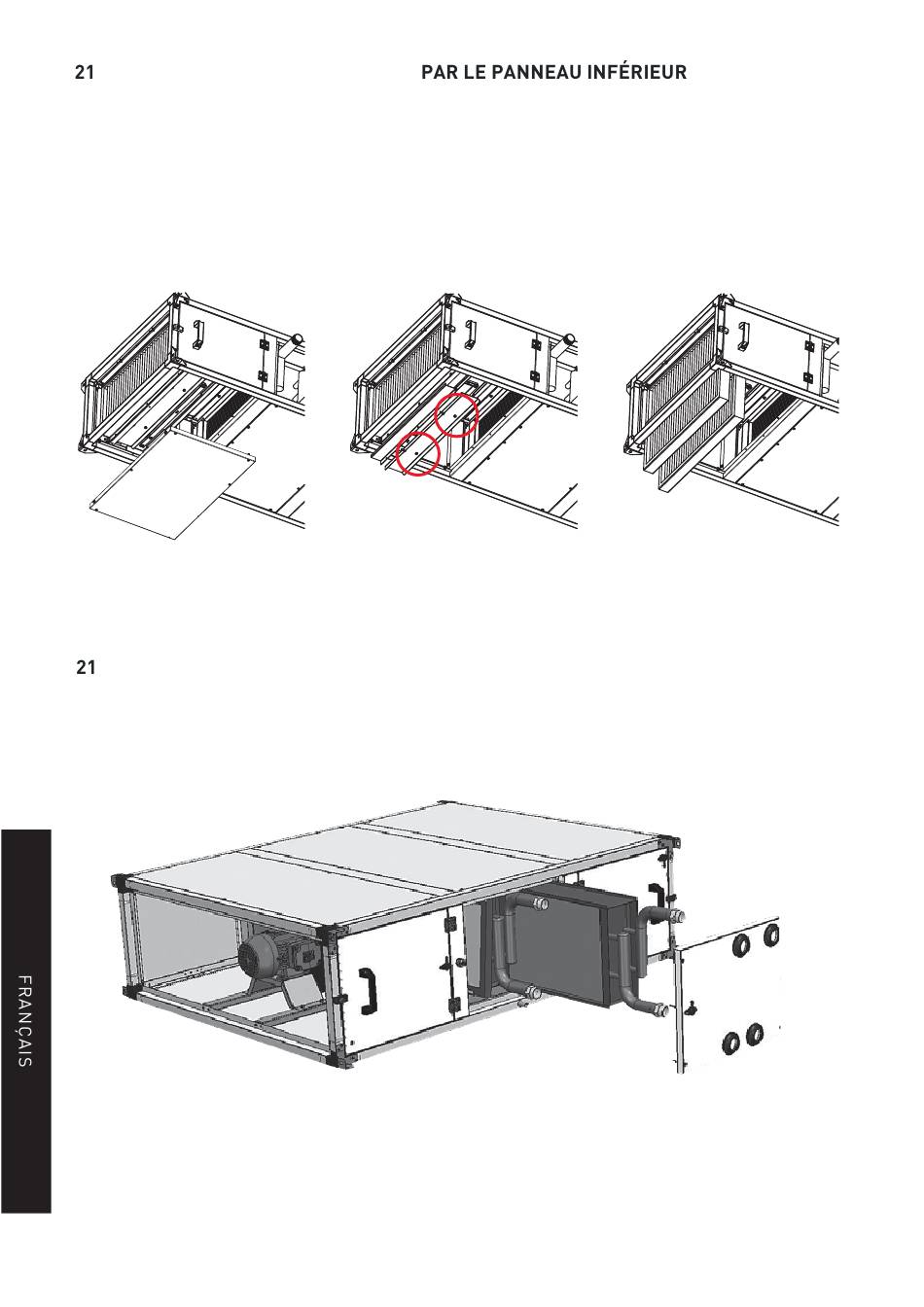 21

PAR LE PANNEAU INFÉRIEUR

21

FRANÇAIS