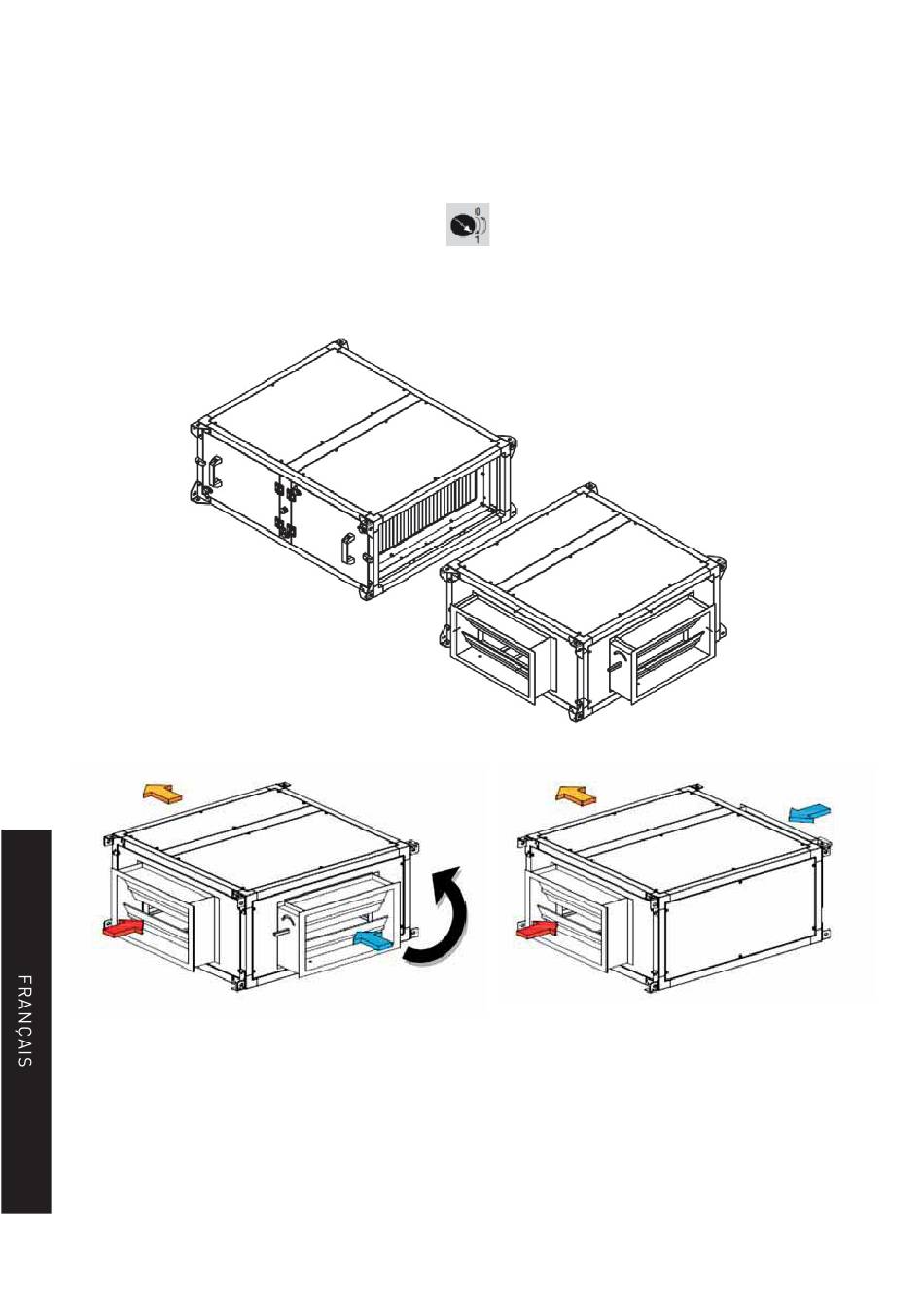 0
1

FRANÇAIS