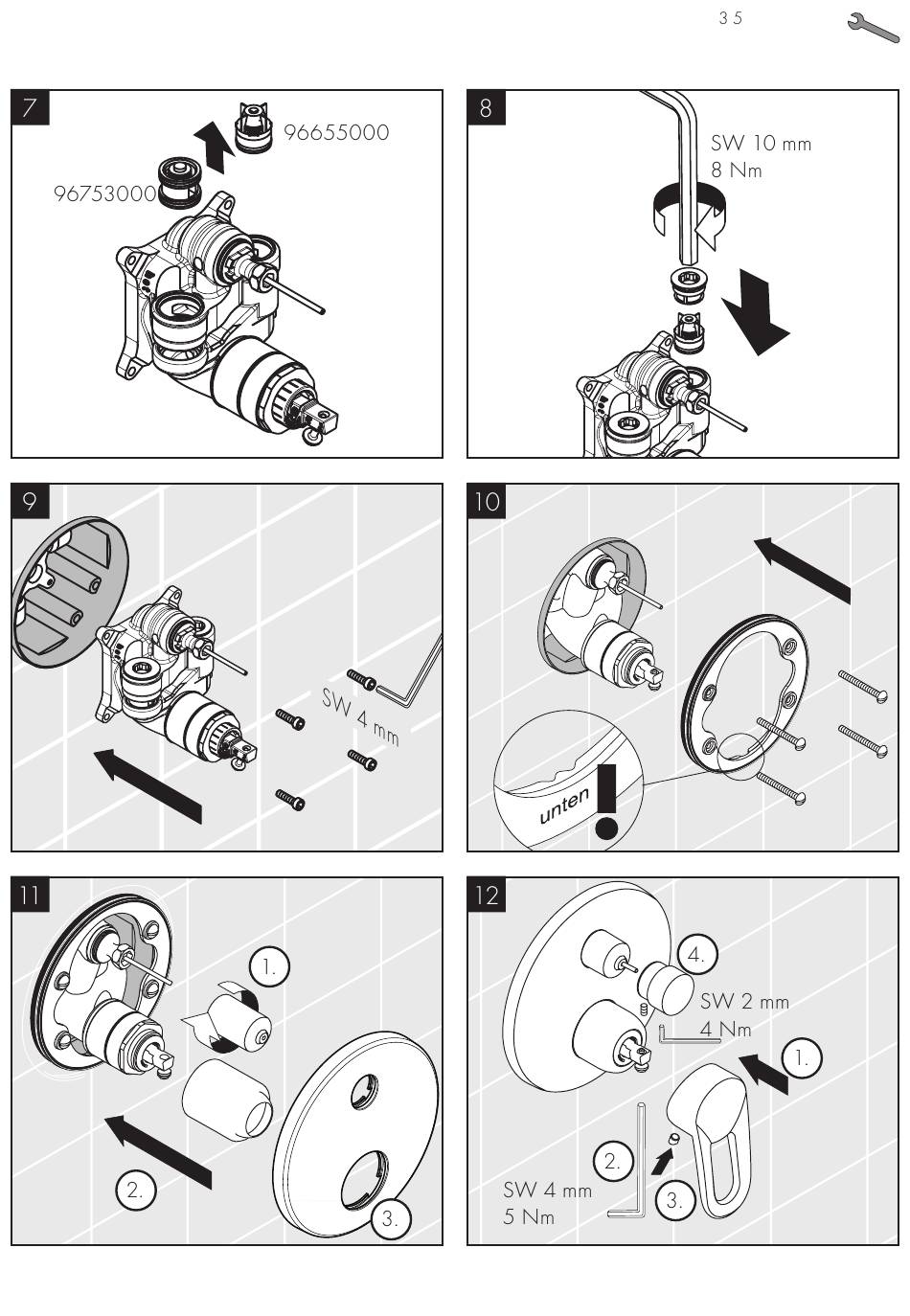 35

7

96655000

96753000

8

SW 10 mm
8 Nm

9

SW 4 mm

10

unten

11

1.

2.

3.

12

4.

SW 2 mm
4 Nm

1.

2.

3.

SW 4 mm
5 Nm