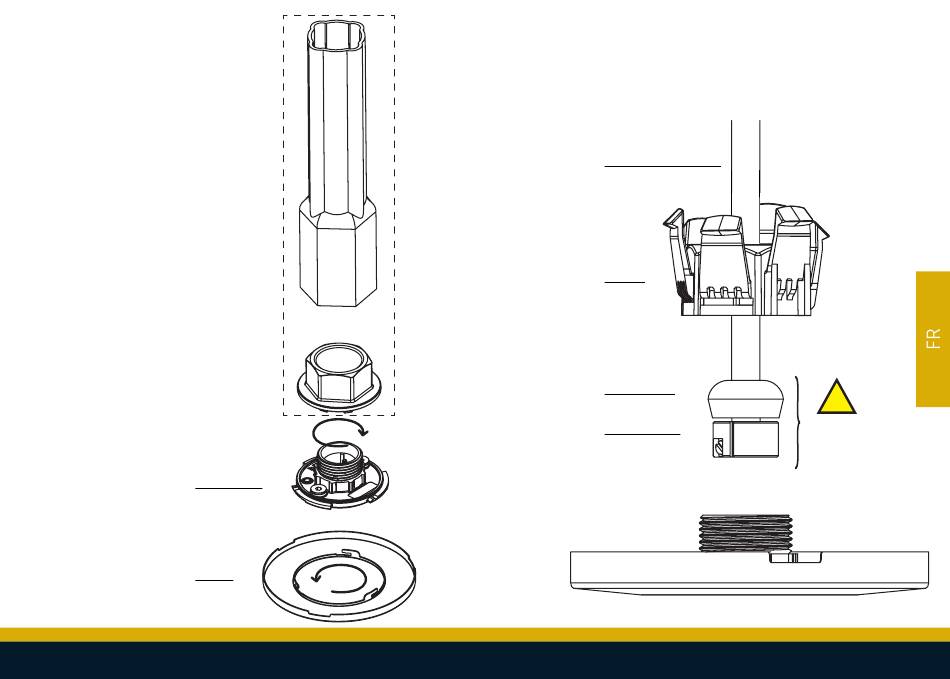 FR