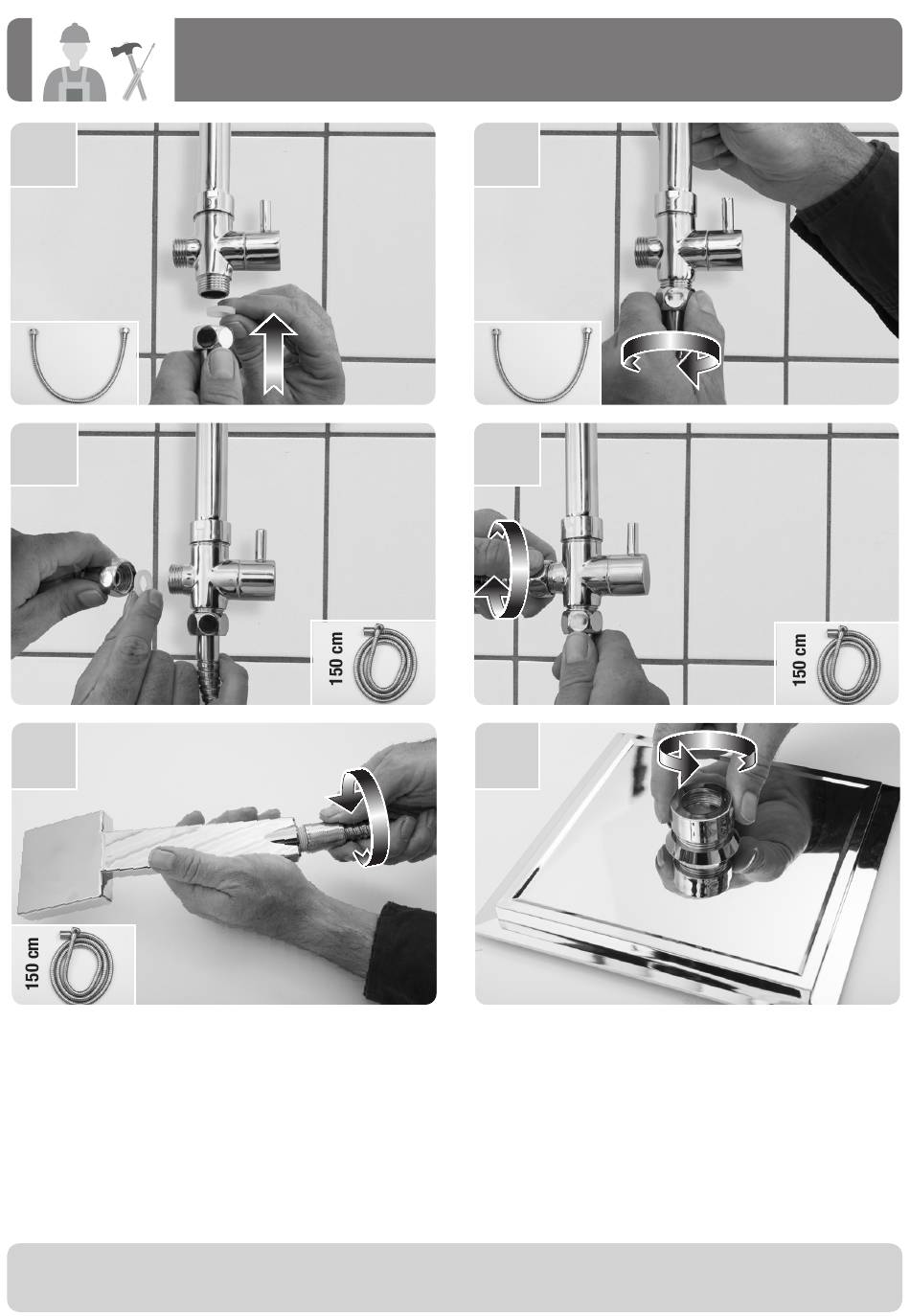 150 cm

150 cm

150 cm