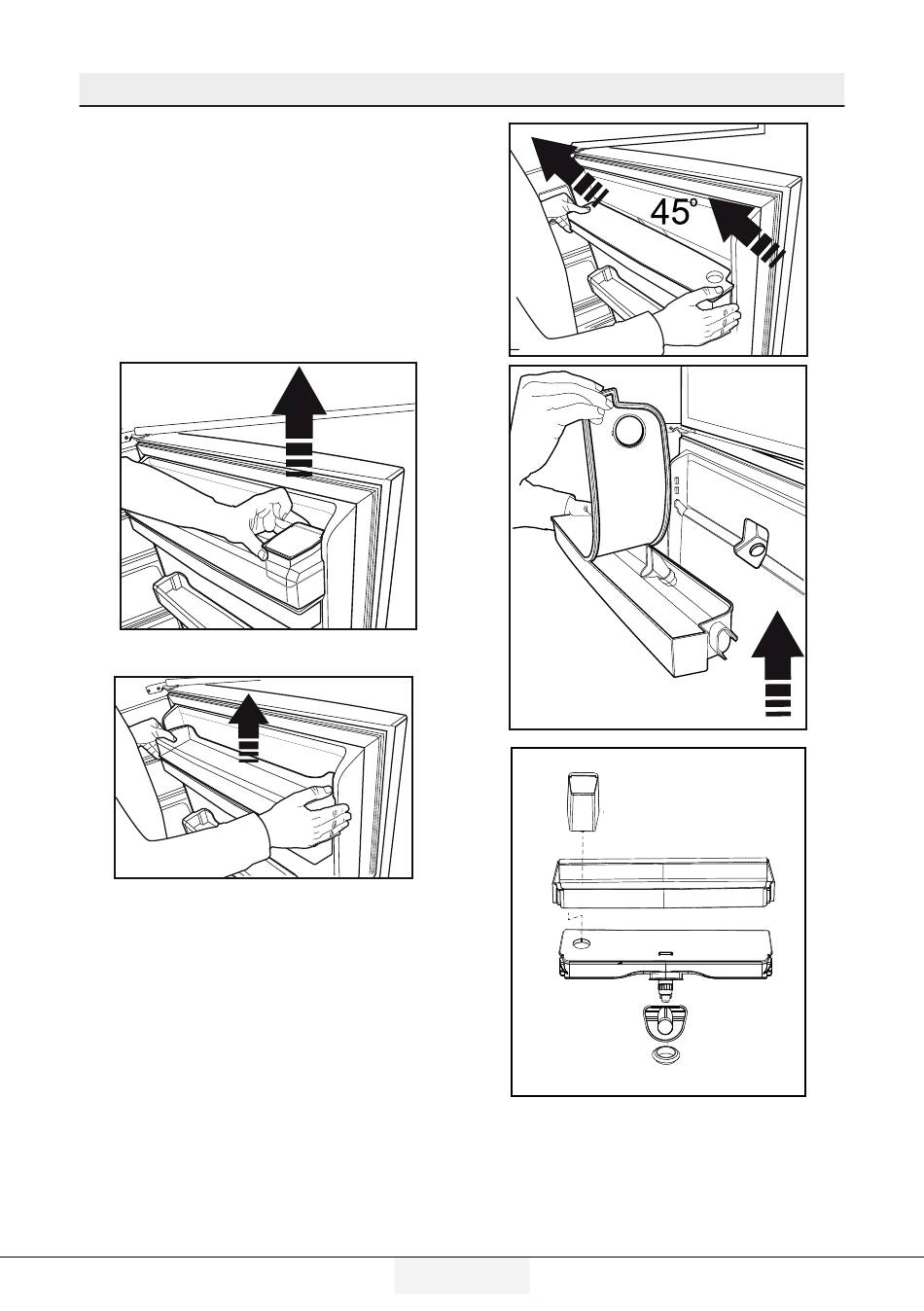 45°