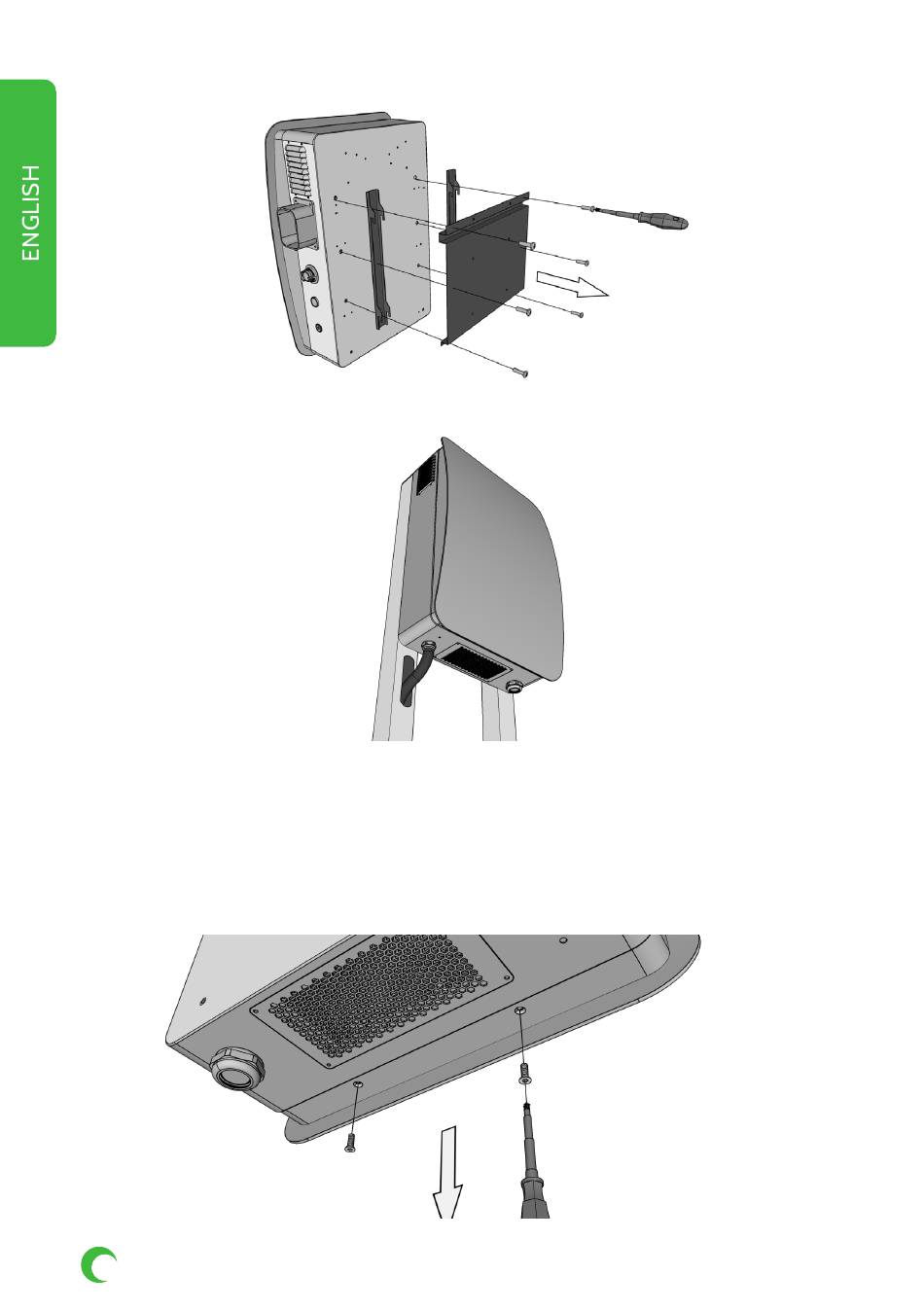 ENGLISH