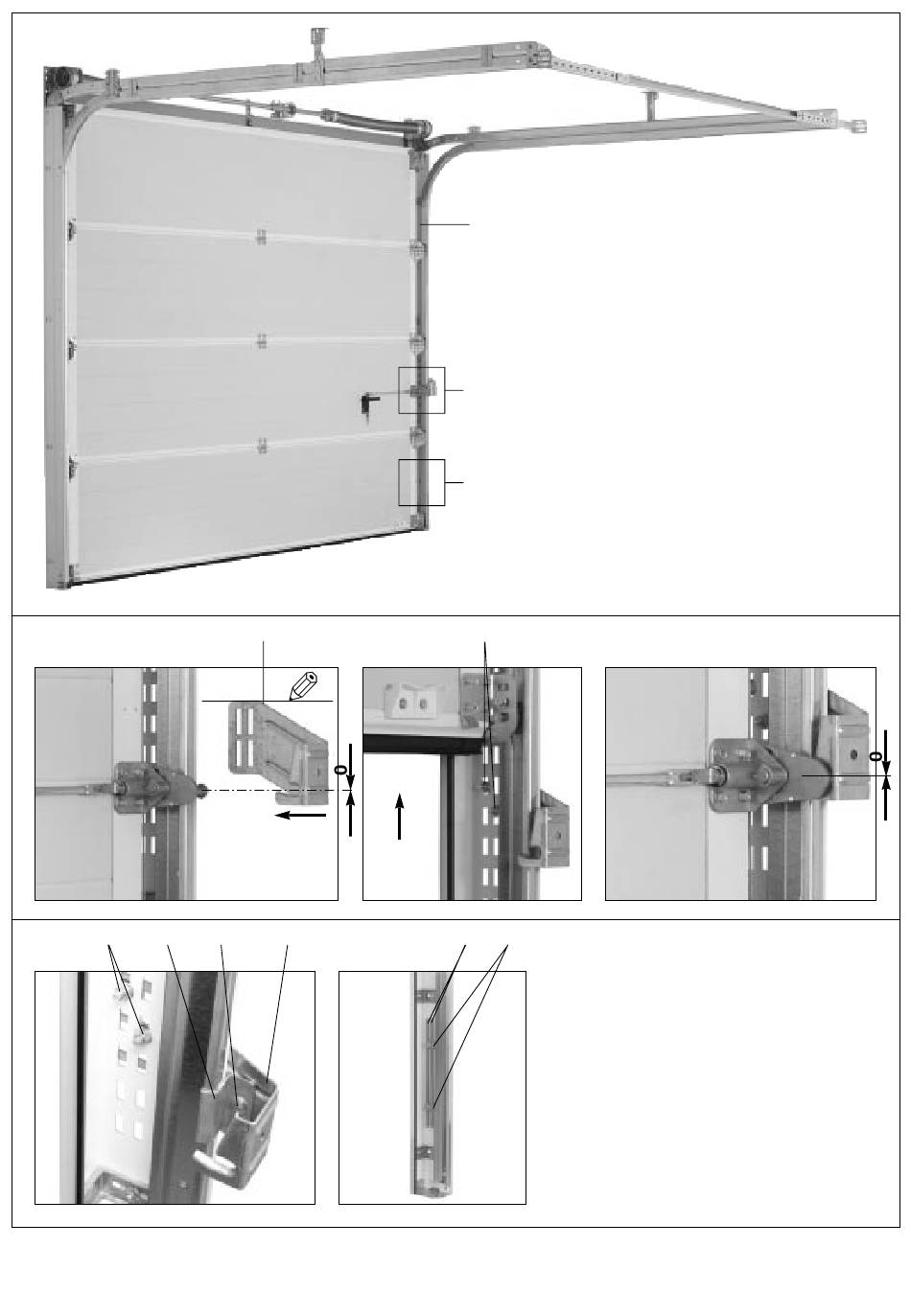 0

0