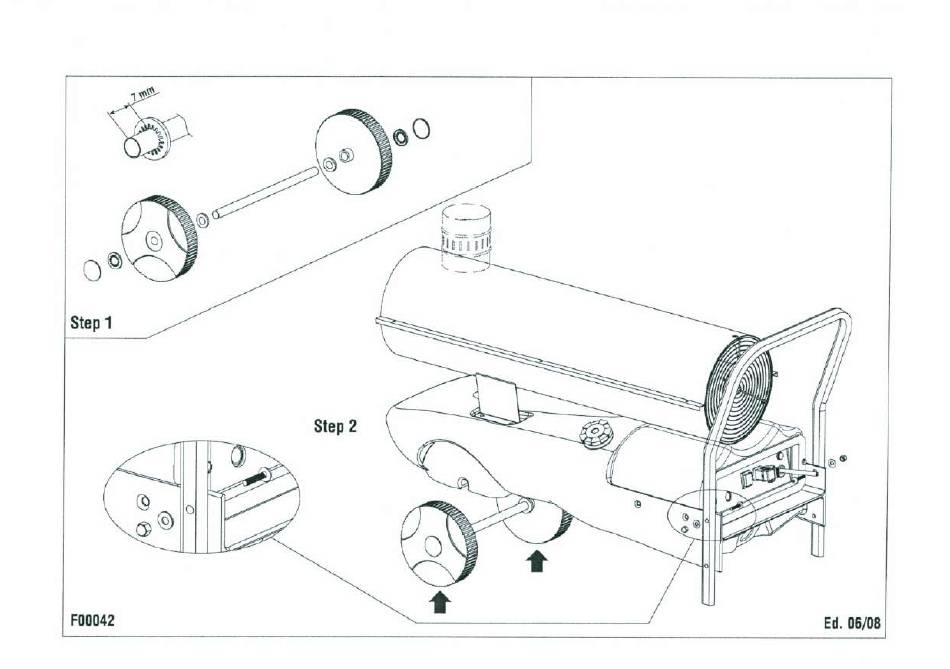 7 mm

Step 1

Step 2

F00042

Ed. 06/08