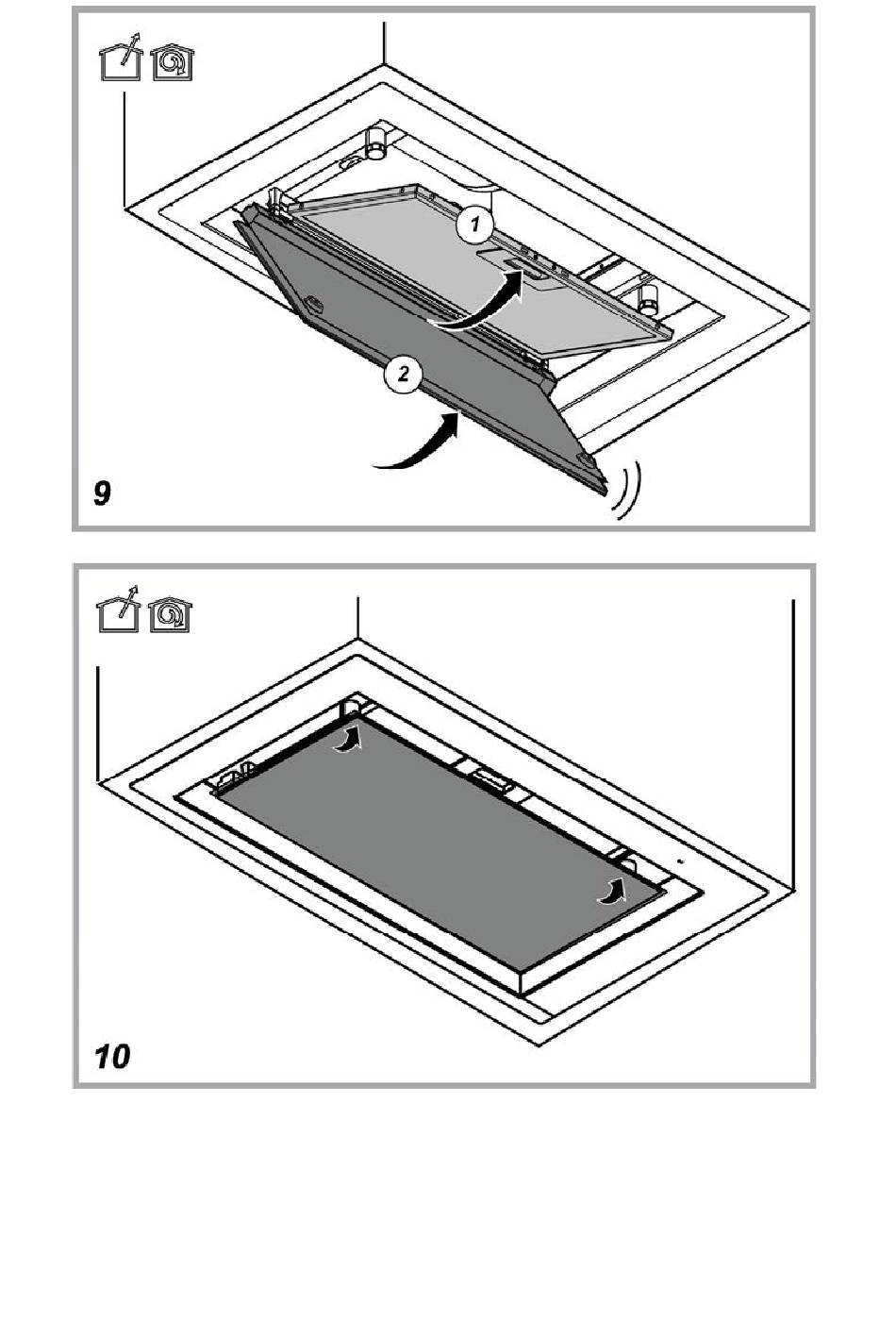 1
2
9

10