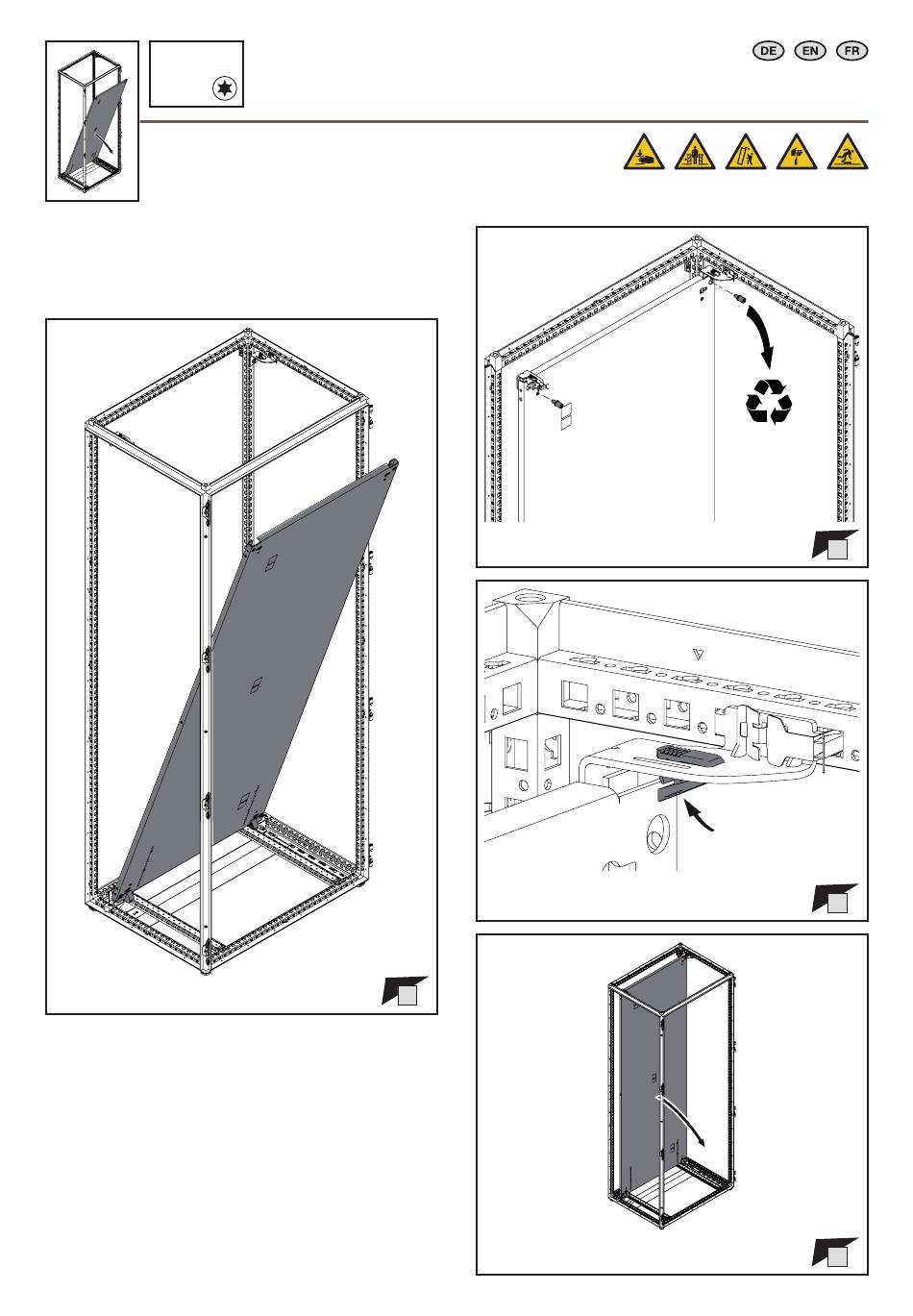 DE EN FR