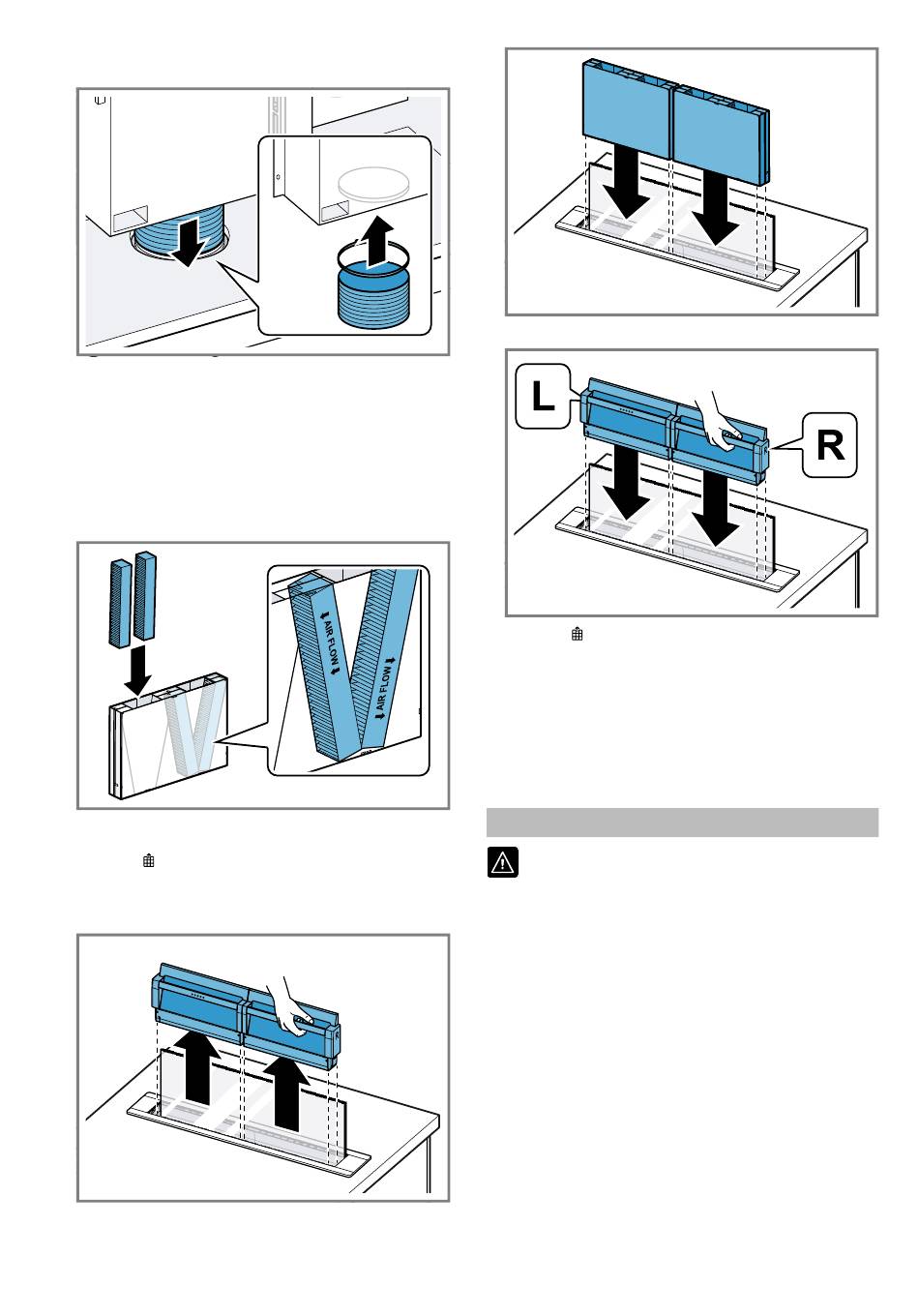 AIR FLOW

AIR FLOW

L

R