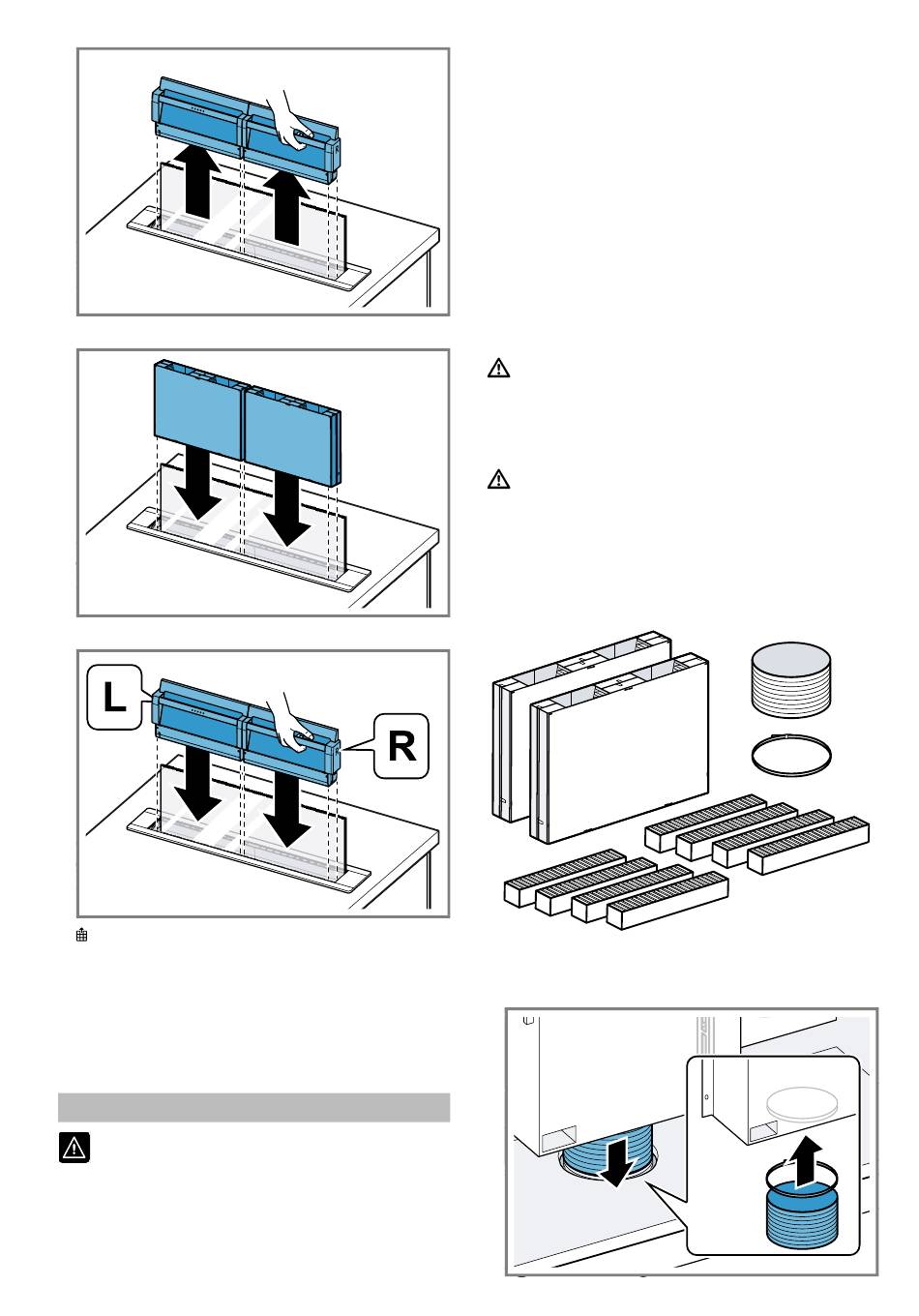 L

R