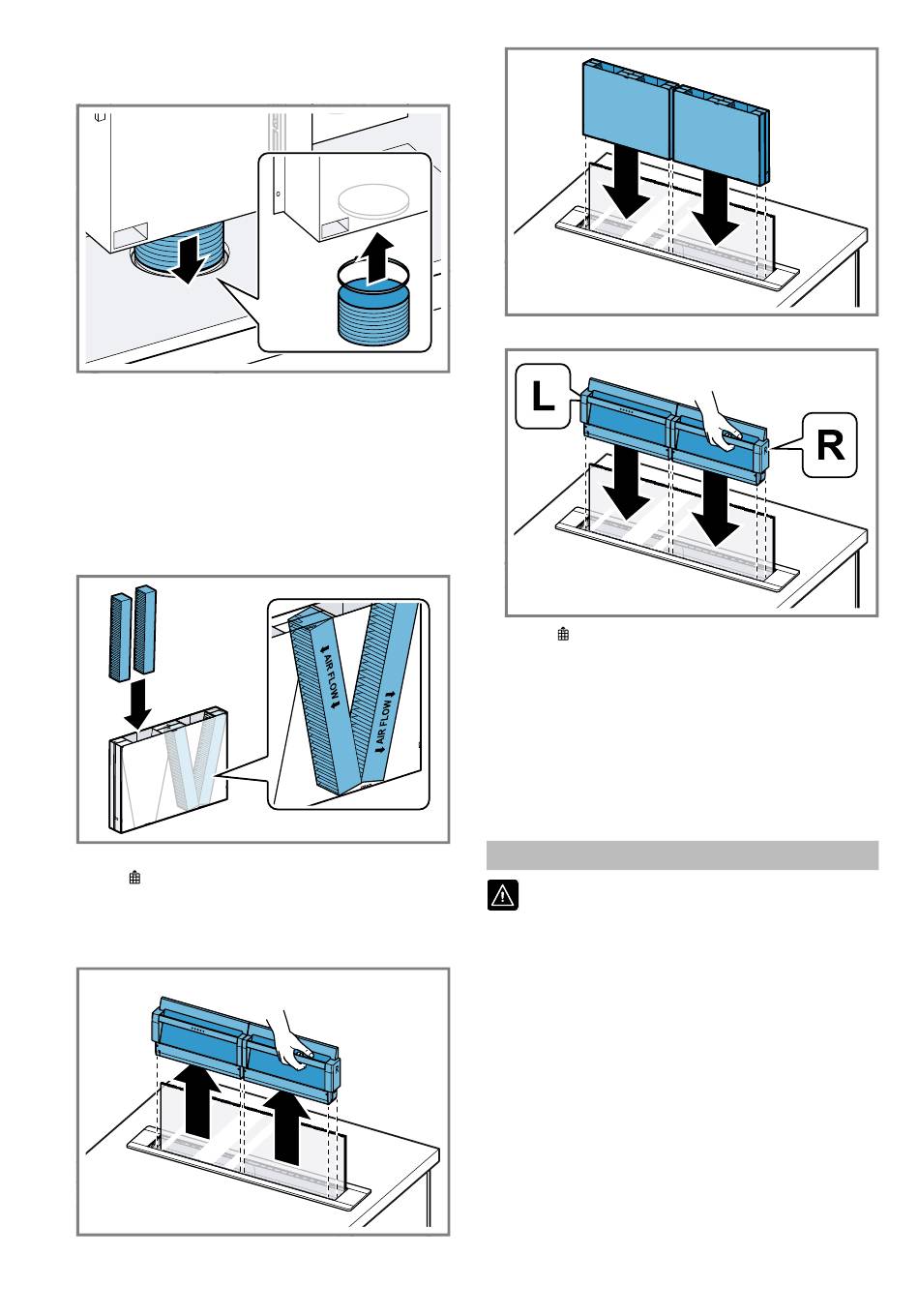 AIR FLOW
AIR FLOW

L
R