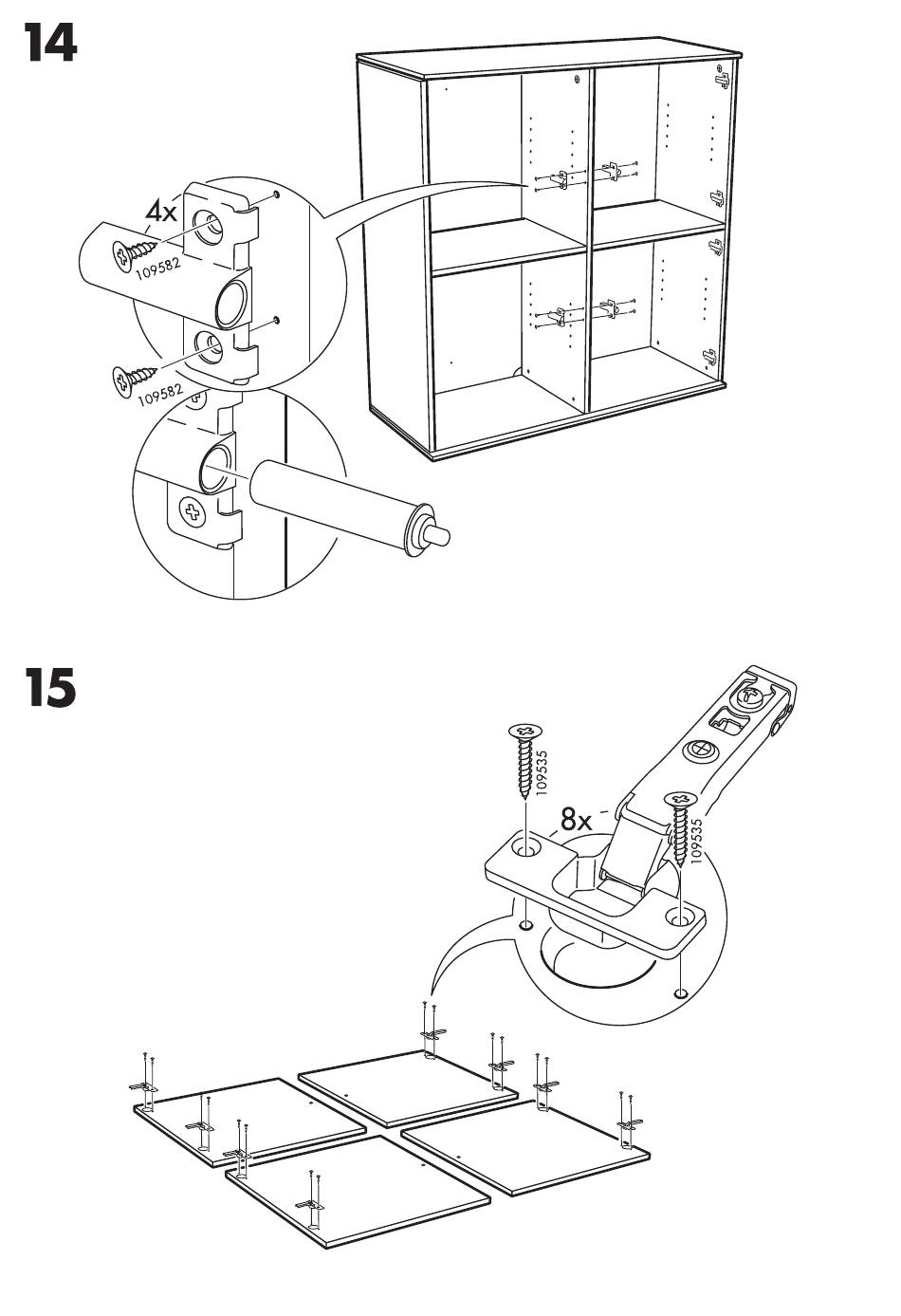 14

4x

109582

109582

15

109535

8x

109535