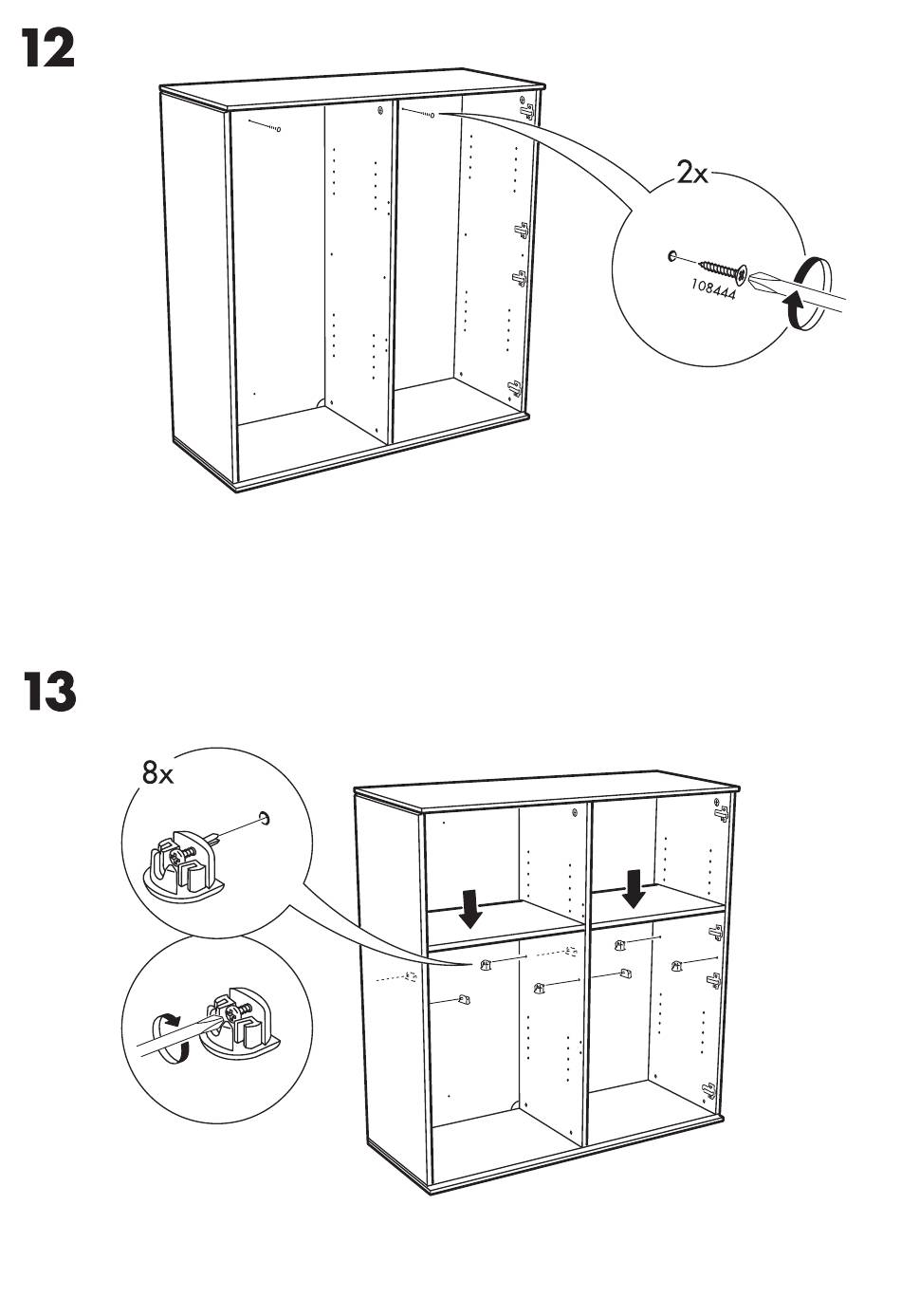 12

2x

108444

13

8x