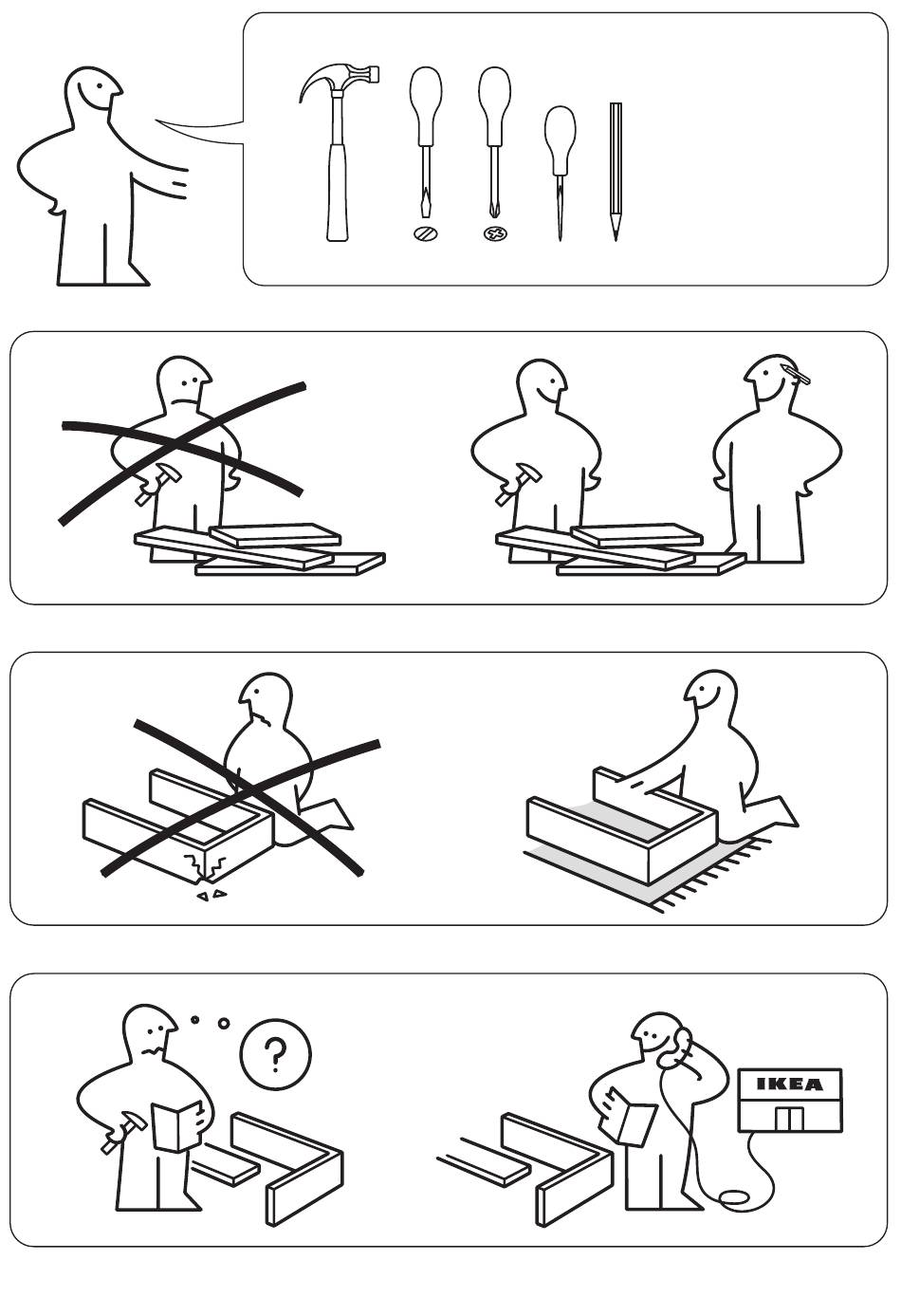 ?

IKEA