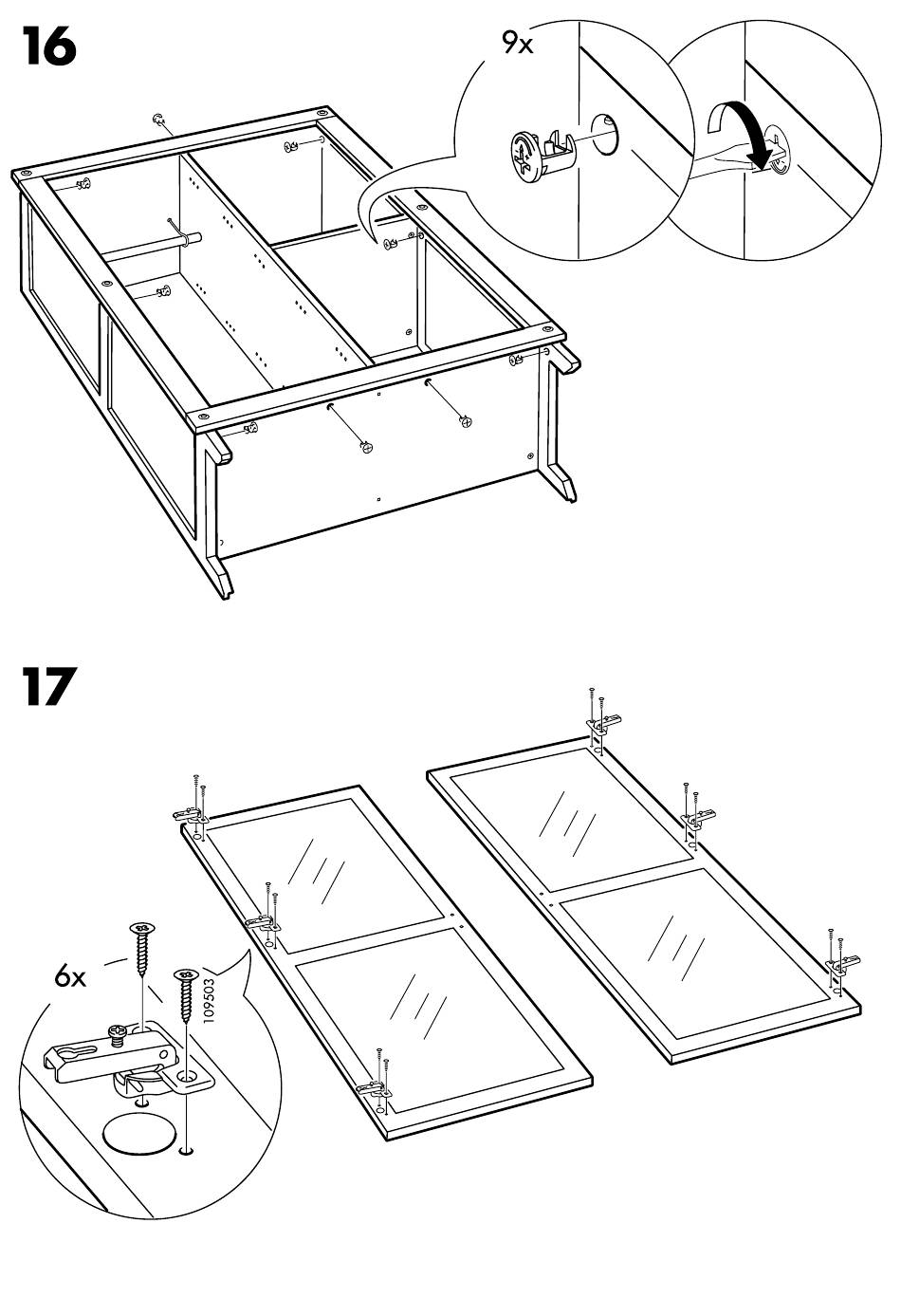 16

9x

17

6x

109503