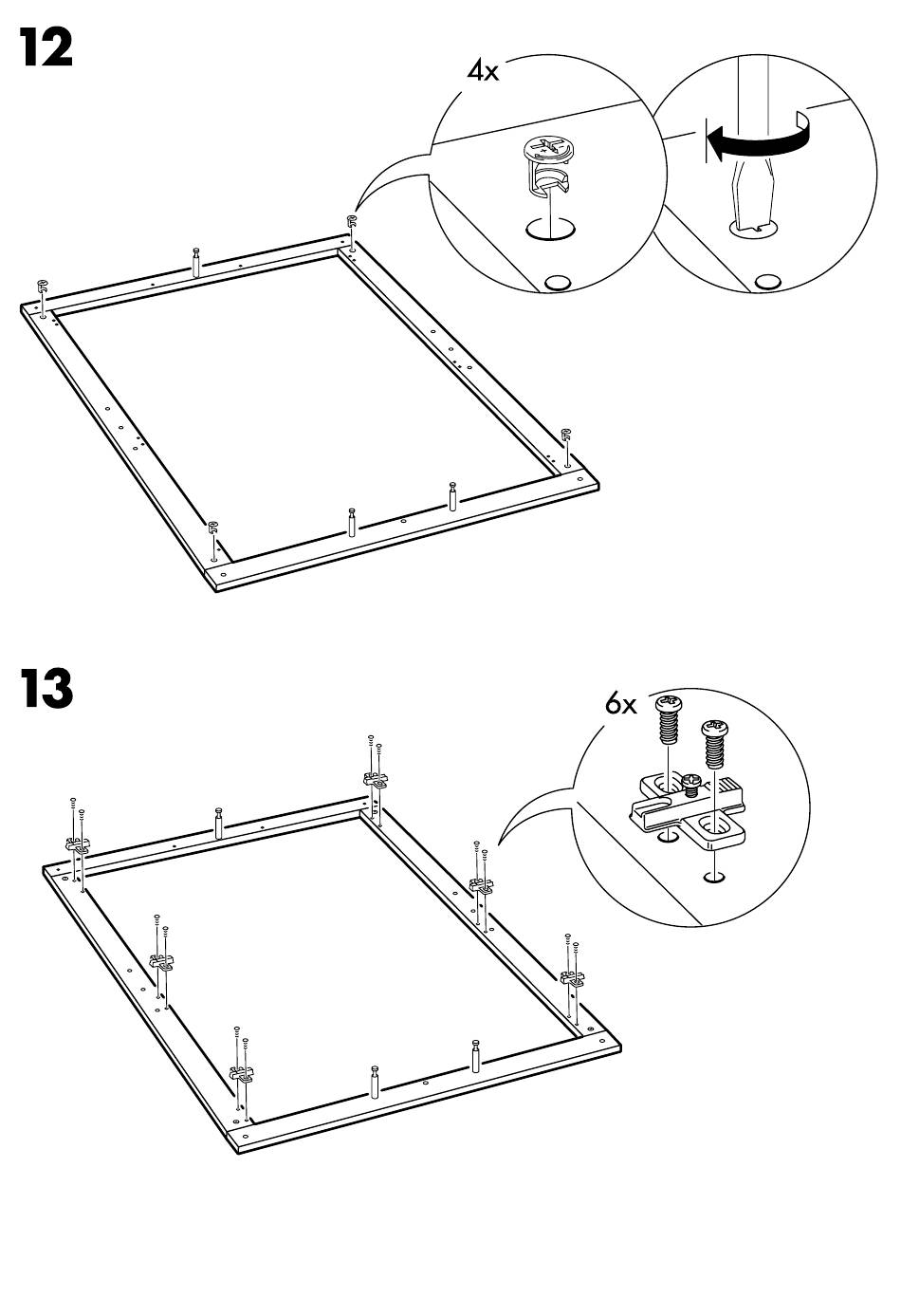 12

4x

13

6x