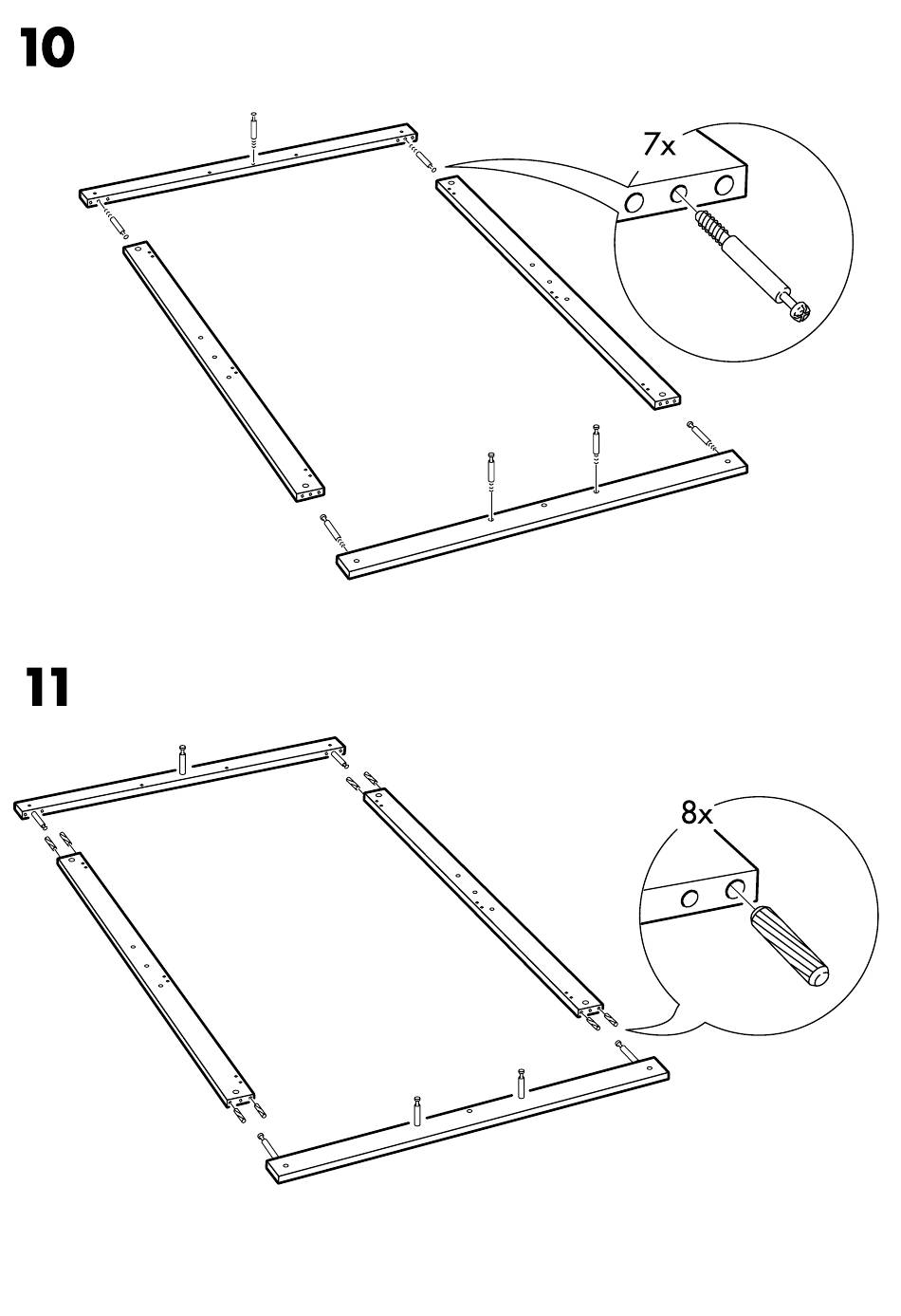 10

7x

11

8x