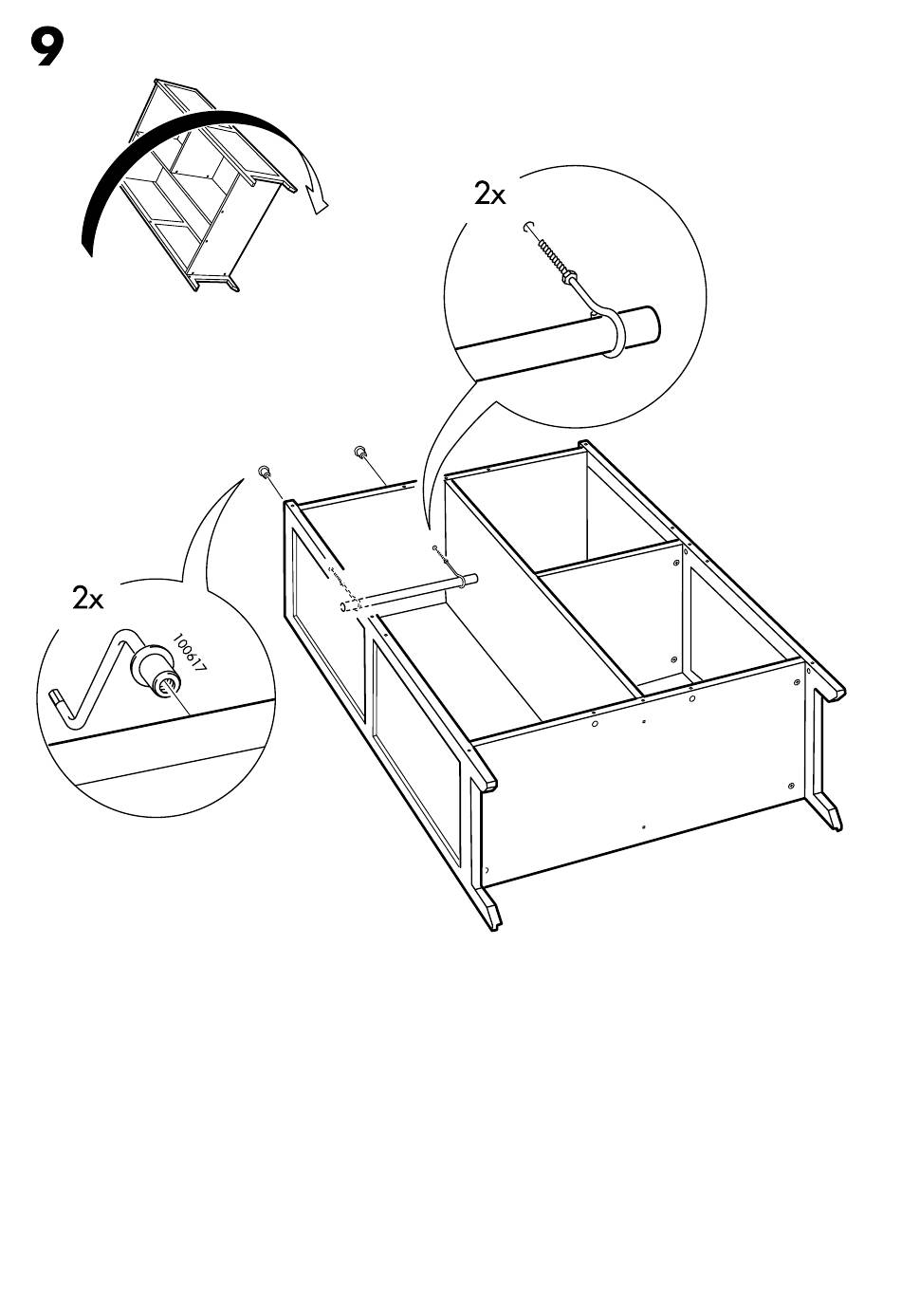 9

2x

2x

100617