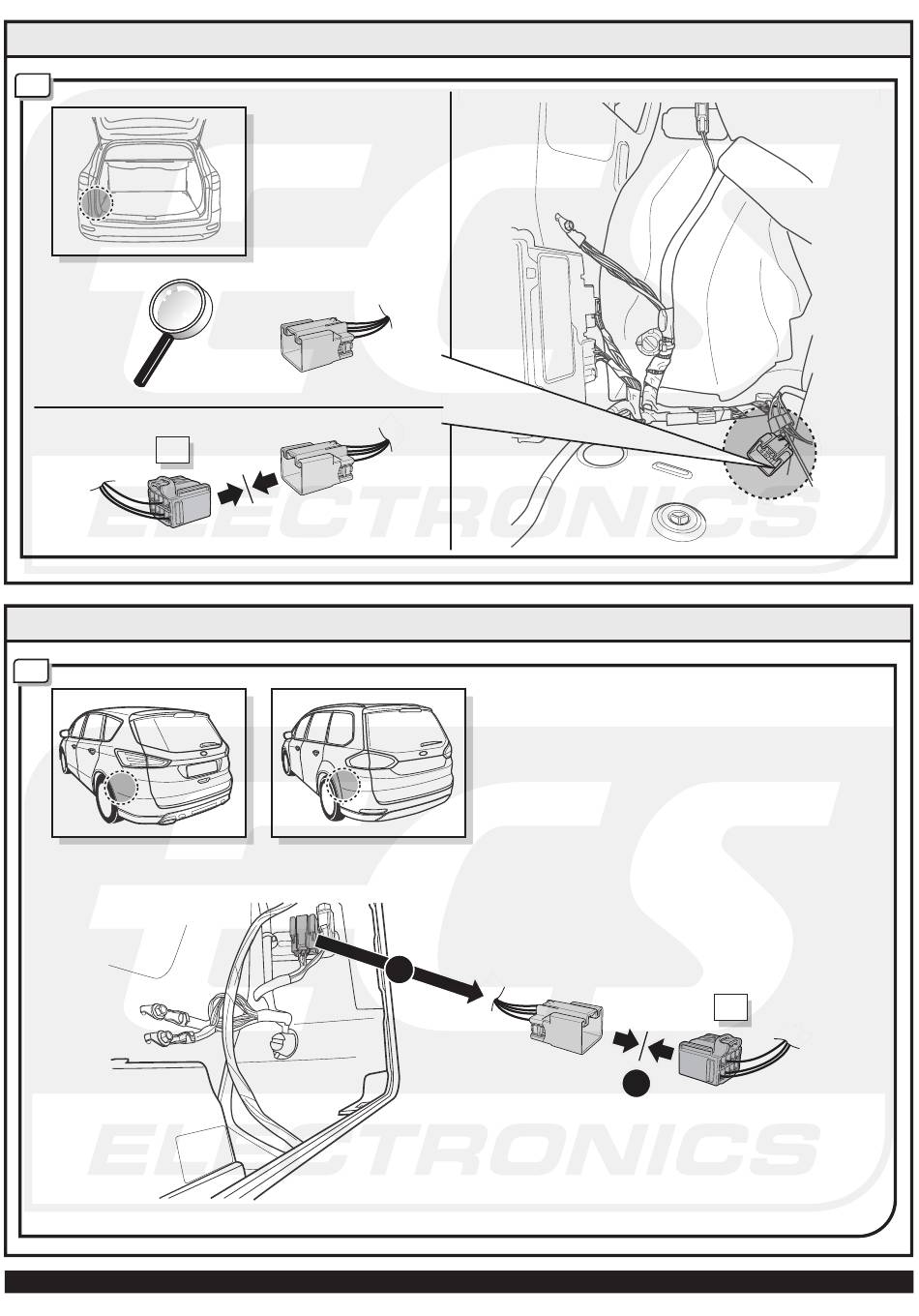 ECS ELECTRONICS

ECS ELECTRONICS